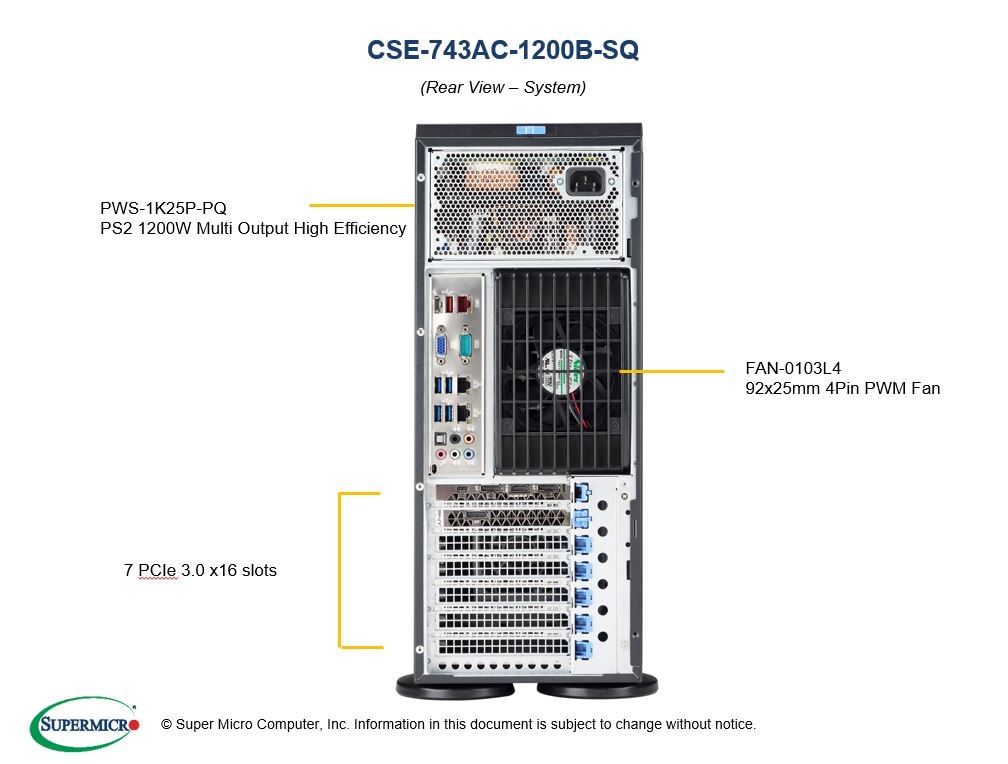 CSE-743AC-1200B-SQ

(Rear View – System)

PWS-1K25P-PQ
PS2 1200W Multi Output High Efficiency

FAN-0103L4
92x25mm 4Pin PWM Fan

7 PCIe 3.0 x16 slots

SUPERMICRO

© Super Micro Computer, Inc. Information in this document is subject to change without notice.