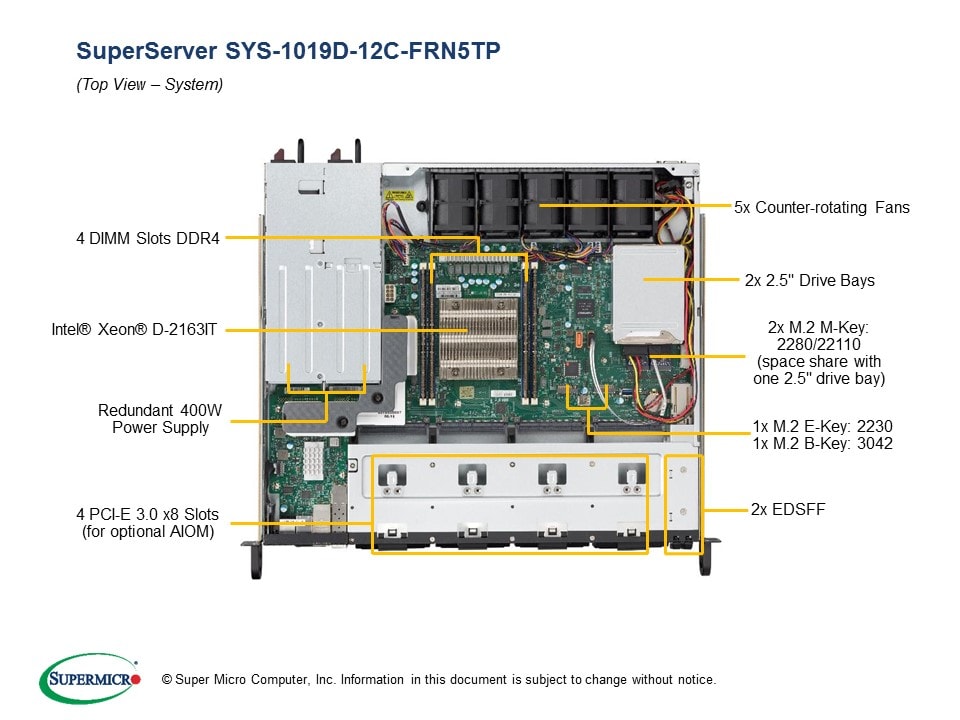 SuperServer SYS-1019D-12C-FRN5TP

(Top View – System)

4 DIMM Slots DDR4

Intel® Xeon® D-2163IT

Redundant 400W Power Supply

4 PCI-E 3.0 x8 Slots (for optional AIOM)

5x Counter-rotating Fans

2x 2.5" Drive Bays

2x M.2 M-Key: 2280/22110 (space share with one 2.5" drive bay)

1x M.2 E-Key: 2230
1x M.2 B-Key: 3042

2x EDSFF

SUPERMICRO

© Super Micro Computer, Inc. Information in this document is subject to change without notice.