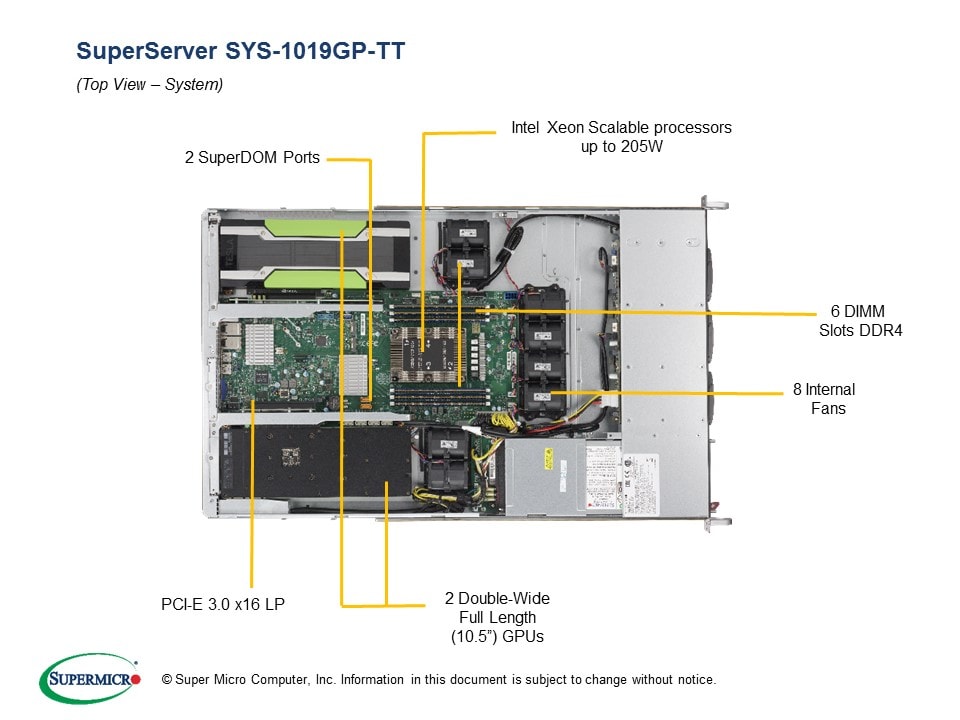 SuperServer SYS-1019GP-TT

(Top View – System)

2 SuperDOM Ports

Intel Xeon Scalable processors up to 205W

6 DIMM Slots DDR4

8 Internal Fans

PCI-E 3.0 x16 LP

2 Double-Wide Full Length (10.5") GPUs

SUPERMICRO

© Super Micro Computer, Inc. Information in this document is subject to change without notice.