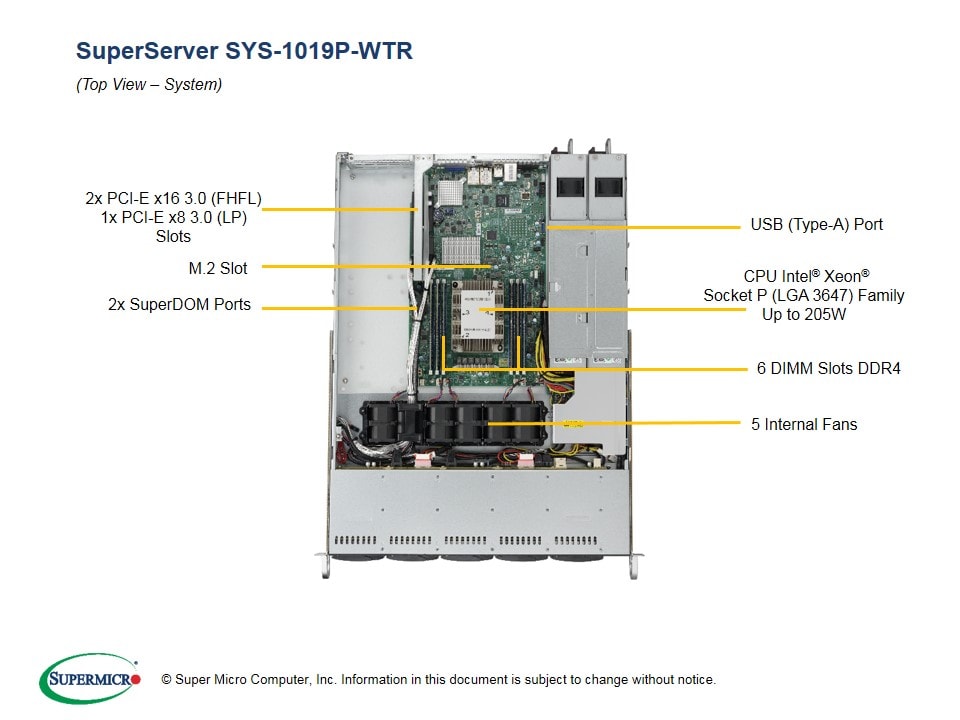 SuperServer SYS-1019P-WTR

(Top View – System)

2x PCI-E x16 3.0 (FHFL)
1x PCI-E x8 3.0 (LP)
Slots

M.2 Slot

2x SuperDOM Ports

USB (Type-A) Port

CPU Intel® Xeon®
Socket P (LGA 3647) Family
Up to 205W

6 DIMM Slots DDR4

5 Internal Fans

SUPERMICRO

© Super Micro Computer, Inc. Information in this document is subject to change without notice.