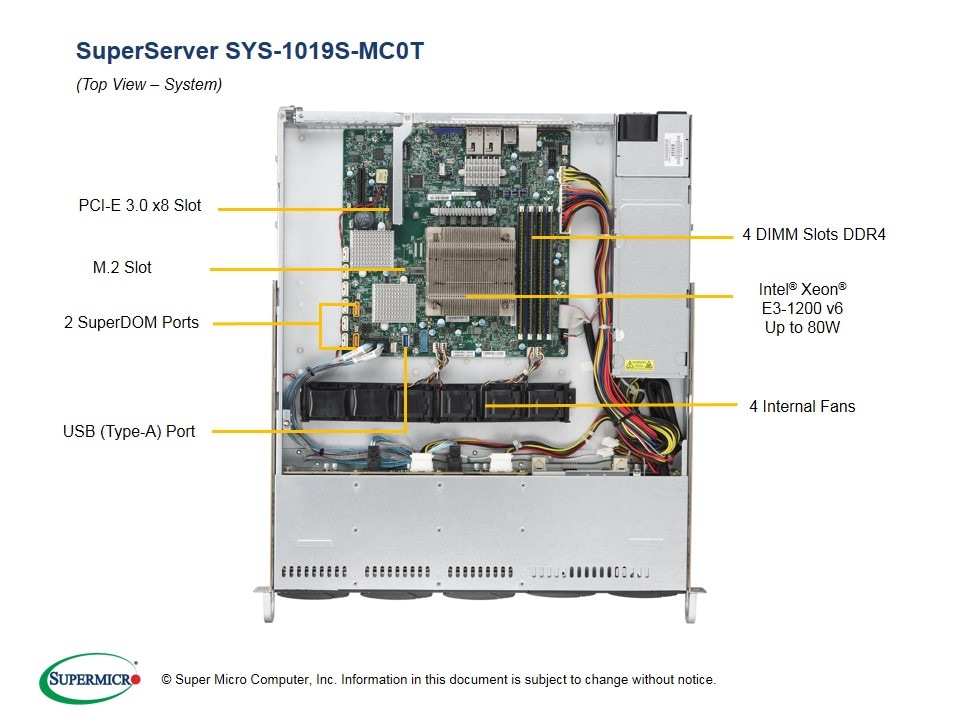 SuperServer SYS-1019S-MC0T

(Top View – System)

PCI-E 3.0 x8 Slot

M.2 Slot

2 SuperDOM Ports

USB (Type-A) Port

4 DIMM Slots DDR4

Intel® Xeon® E3-1200 v6 Up to 80W

4 Internal Fans

SUPERMICRO

© Super Micro Computer, Inc. Information in this document is subject to change without notice.