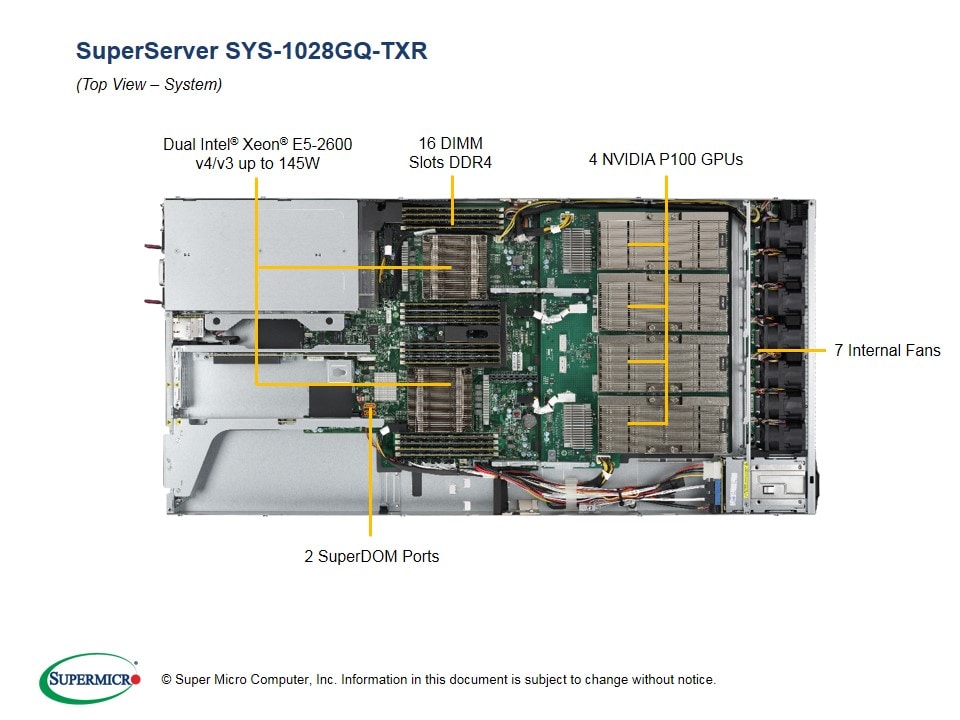 SuperServer SYS-1028GQ-TXR

(Top View – System)

Dual Intel® Xeon® E5-2600 v4/v3 up to 145W

16 DIMM Slots DDR4

4 NVIDIA P100 GPUs

7 Internal Fans

2 SuperDOM Ports

SUPERMICRO

© Super Micro Computer, Inc. Information in this document is subject to change without notice.