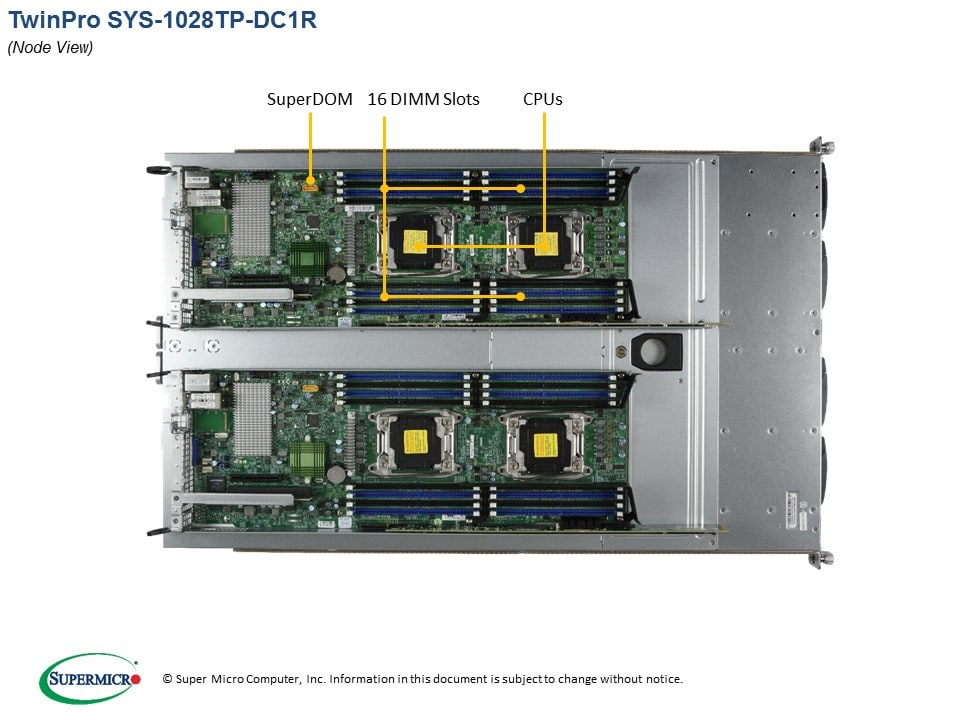 TwinPro SYS-1028TP-DC1R
(Node View)

SuperDOM 16 DIMM Slots CPUs

SUPERMICRO

© Super Micro Computer, Inc. Information in this document is subject to change without notice.