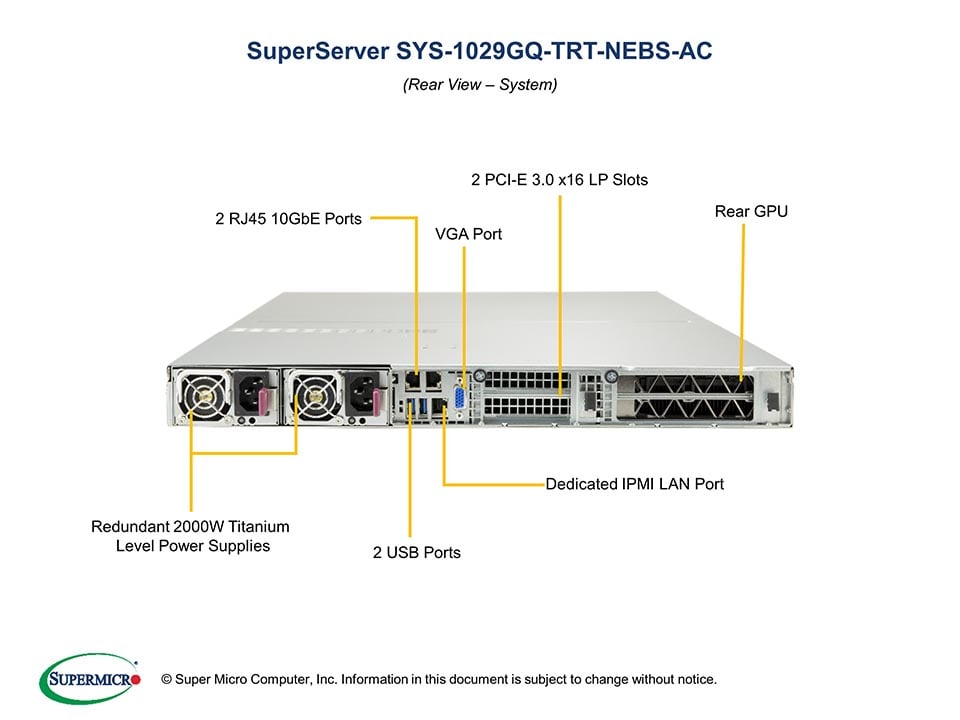 SuperServer SYS-1029GQ-TRT-NEBS-AC

(Rear View – System)

2 PCI-E 3.0 x16 LP Slots

2 RJ45 10GbE Ports

VGA Port

Rear GPU

Dedicated IPMI LAN Port

Redundant 2000W Titanium Level Power Supplies

2 USB Ports

SUPERMICRO

© Super Micro Computer, Inc. Information in this document is subject to change without notice.