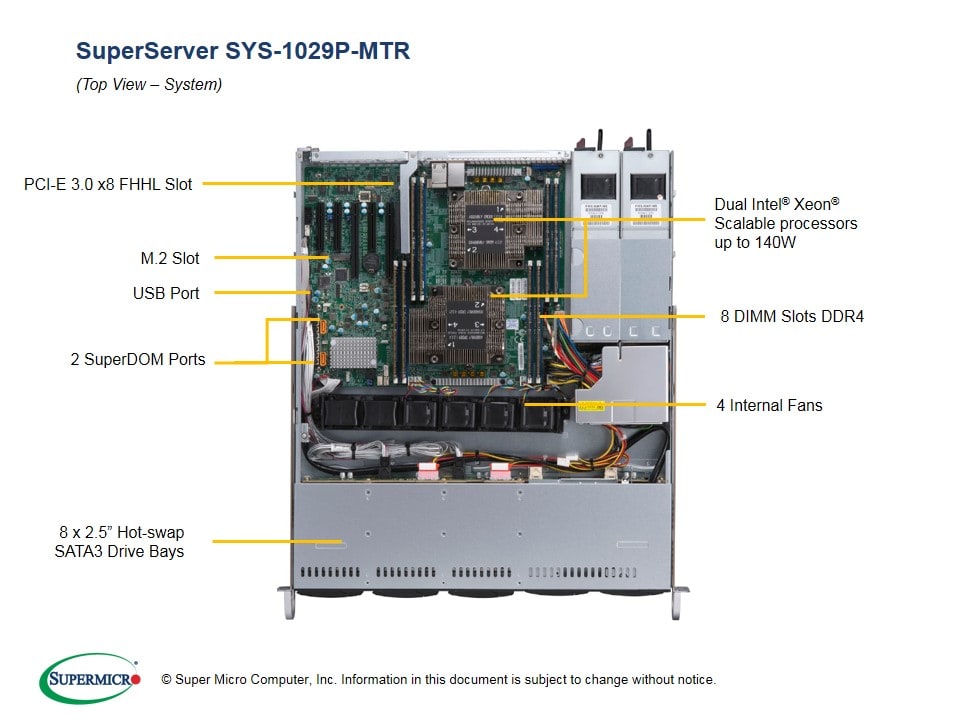 SuperServer SYS-1029P-MTR

(Top View – System)

PCI-E 3.0 x8 FHHL Slot

M.2 Slot

USB Port

2 SuperDOM Ports

8 x 2.5" Hot-swap SATA3 Drive Bays

Dual Intel® Xeon® Scalable processors up to 140W

8 DIMM Slots DDR4

4 Internal Fans

SUPERMICRO

© Super Micro Computer, Inc. Information in this document is subject to change without notice.