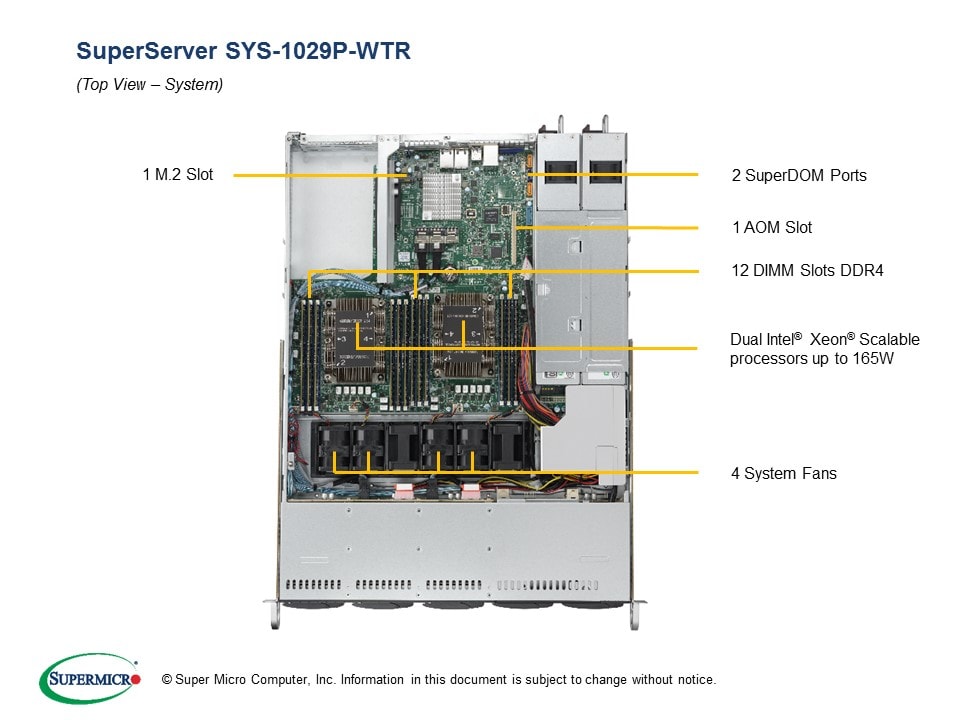 SuperServer SYS-1029P-WTR

(Top View – System)

1 M.2 Slot

2 SuperDOM Ports

1 AOM Slot

12 DIMM Slots DDR4

Dual Intel® Xeon® Scalable processors up to 165W

4 System Fans

SUPERMICRO

© Super Micro Computer, Inc. Information in this document is subject to change without notice.