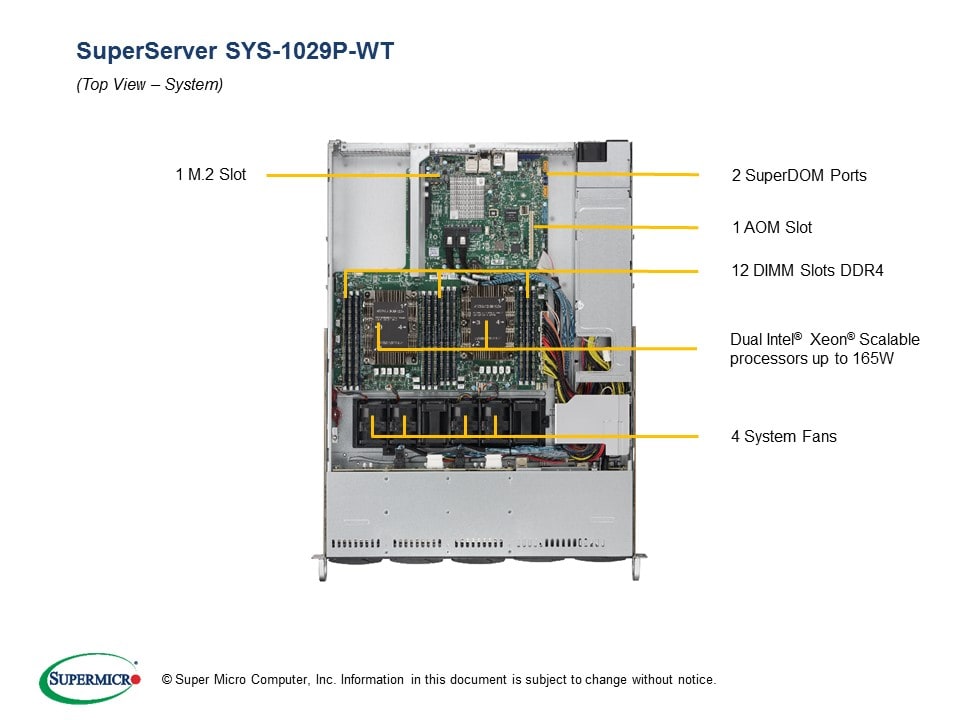 SuperServer SYS-1029P-WT

(Top View – System)

1 M.2 Slot

2 SuperDOM Ports

1 AOM Slot

12 DIMM Slots DDR4

Dual Intel® Xeon® Scalable processors up to 165W

4 System Fans

SUPERMICRO

© Super Micro Computer, Inc. Information in this document is subject to change without notice.