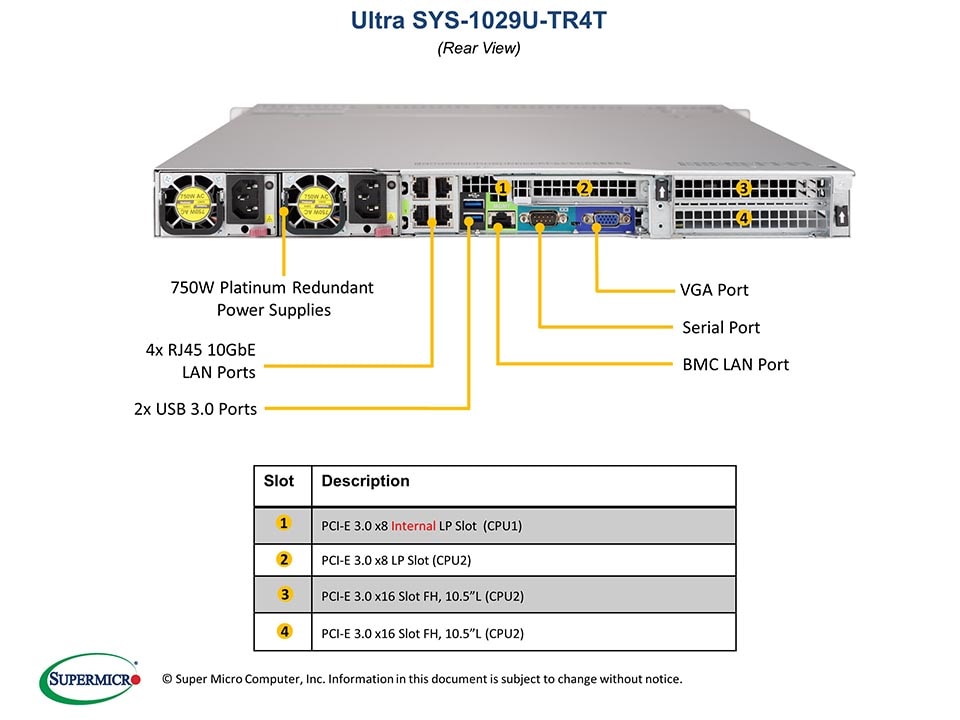 Ultra SYS-1029U-TR4T
(Rear View)

750W AC
750W AC

1
2
3
4

750W Platinum Redundant Power Supplies

4x RJ45 10GbE LAN Ports

2x USB 3.0 Ports

VGA Port

Serial Port

BMC LAN Port

| Slot | Description |
|---|---|
| 1 | PCI-E 3.0 x8 Internal LP Slot (CPU1) |
| 2 | PCI-E 3.0 x8 LP Slot (CPU2) |
| 3 | PCI-E 3.0 x16 Slot FH, 10.5"L (CPU2) |
| 4 | PCI-E 3.0 x16 Slot FH, 10.5"L (CPU2) |

SUPERMICRO © Super Micro Computer, Inc. Information in this document is subject to change without notice.