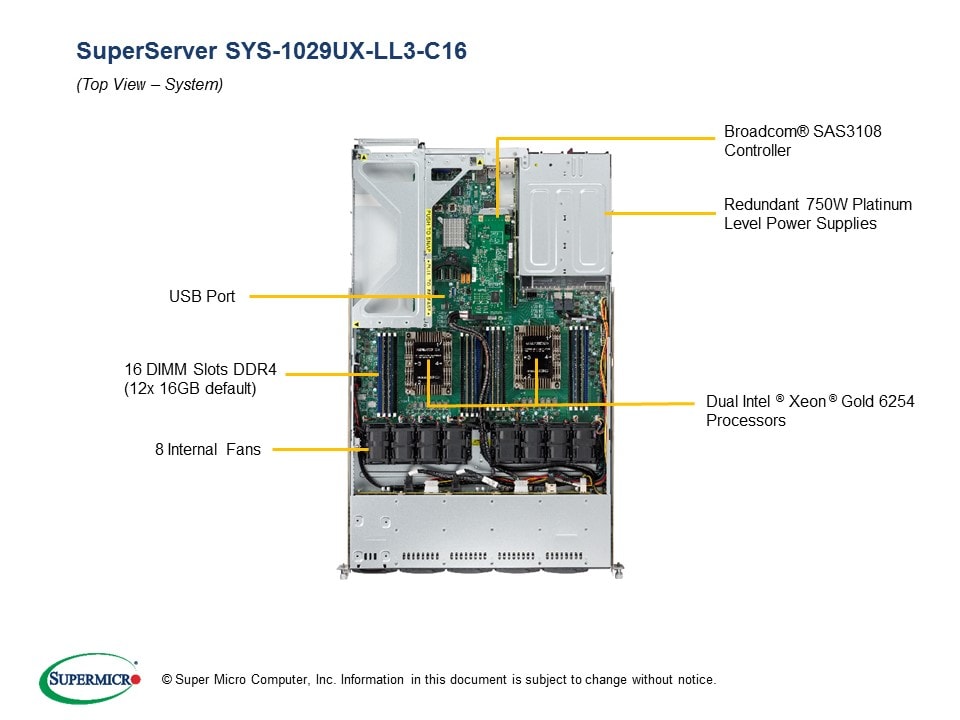 SuperServer SYS-1029UX-LL3-C16

(Top View – System)

Broadcom® SAS3108 Controller

Redundant 750W Platinum Level Power Supplies

USB Port

16 DIMM Slots DDR4 (12x 16GB default)

Dual Intel ® Xeon ® Gold 6254 Processors

8 Internal Fans

SUPERMICRO

© Super Micro Computer, Inc. Information in this document is subject to change without notice.