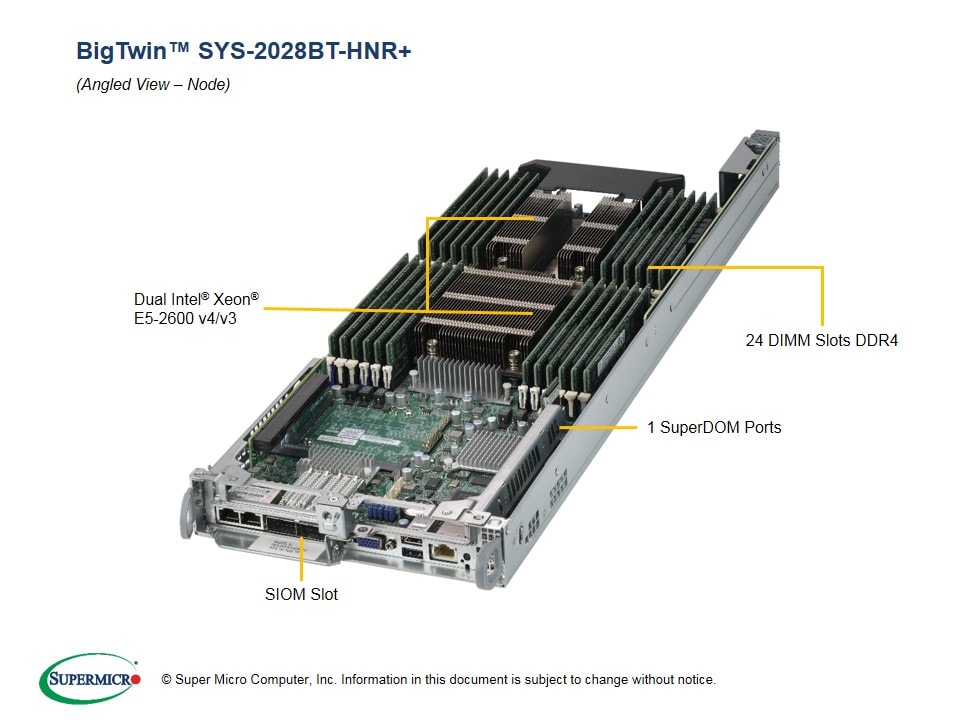 BigTwin™ SYS-2028BT-HNR+

(Angled View – Node)

Dual Intel® Xeon® E5-2600 v4/v3

24 DIMM Slots DDR4

1 SuperDOM Ports

SIOM Slot

SUPERMICRO

© Super Micro Computer, Inc. Information in this document is subject to change without notice.