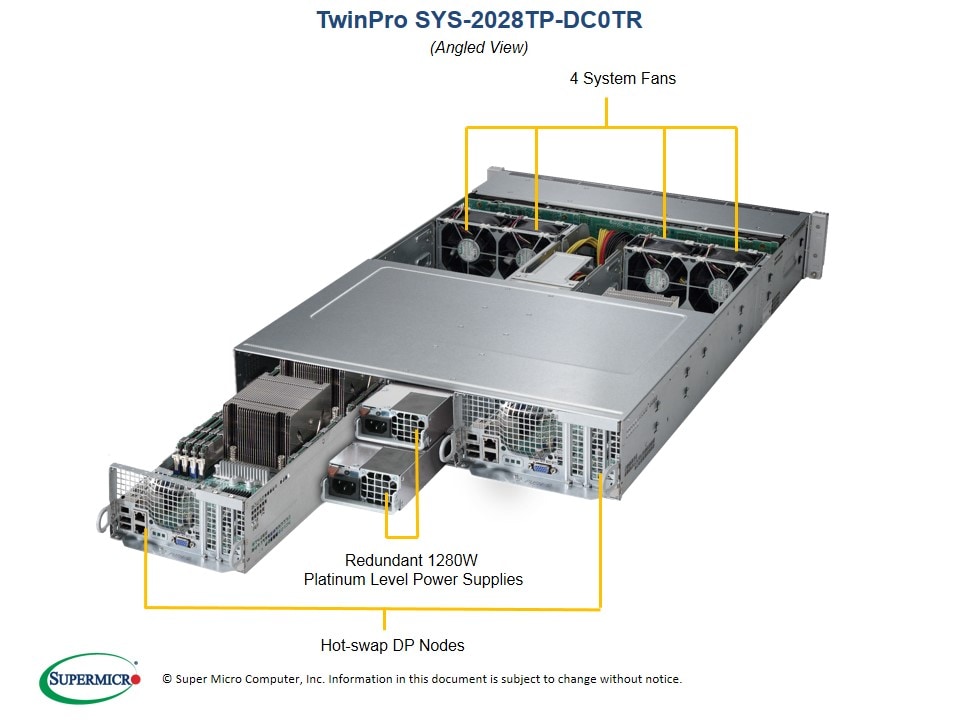 TwinPro SYS-2028TP-DC0TR
(Angled View)

4 System Fans

Redundant 1280W
Platinum Level Power Supplies

Hot-swap DP Nodes

SUPERMICRO

© Super Micro Computer, Inc. Information in this document is subject to change without notice.