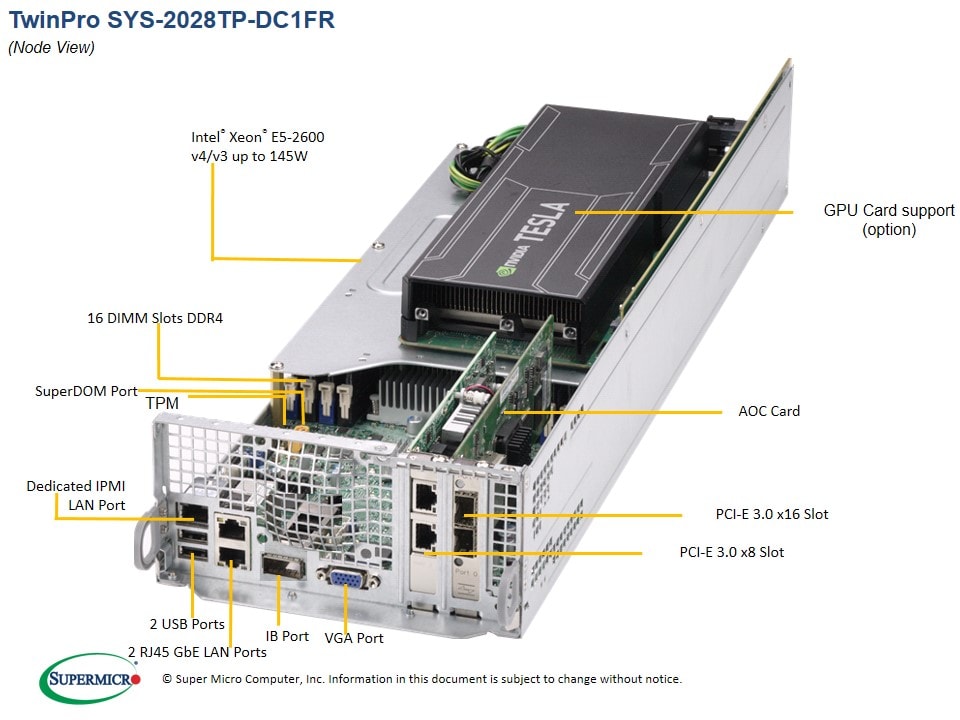 TwinPro SYS-2028TP-DC1FR
(Node View)

Intel® Xeon® E5-2600 v4/v3 up to 145W

GPU Card support (option)

NVIDIA TESLA

16 DIMM Slots DDR4

SuperDOM Port

TPM

AOC Card

Dedicated IPMI LAN Port

PCI-E 3.0 x16 Slot

PCI-E 3.0 x8 Slot

2 USB Ports

2 RJ45 GbE LAN Ports

IB Port

VGA Port

SUPERMICRO

© Super Micro Computer, Inc. Information in this document is subject to change without notice.