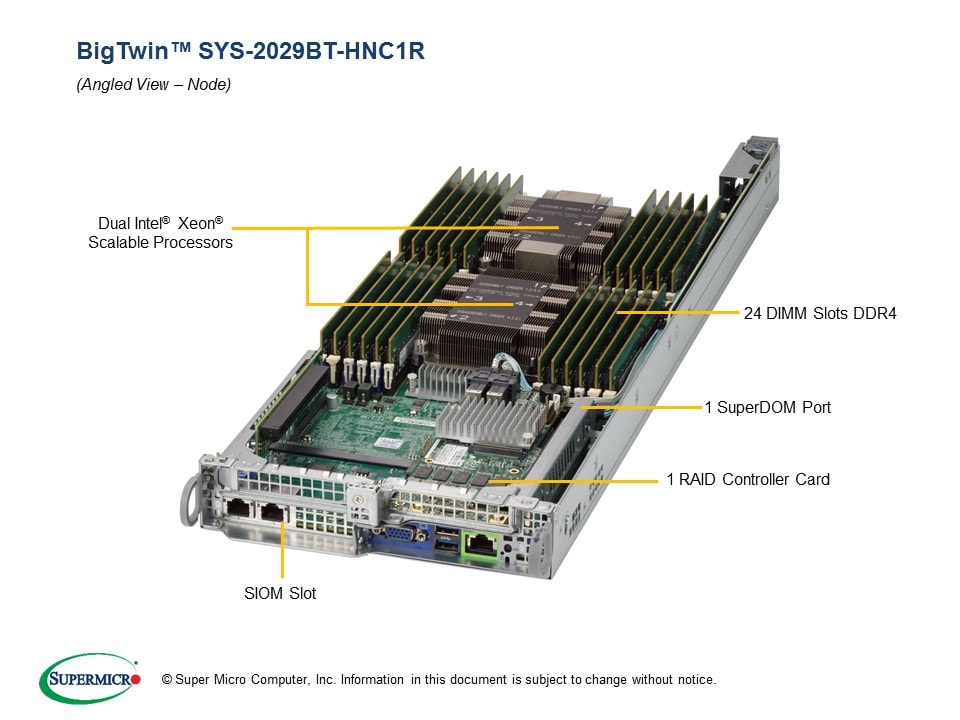 BigTwin™ SYS-2029BT-HNC1R

(Angled View – Node)

Dual Intel® Xeon® Scalable Processors

24 DIMM Slots DDR4

1 SuperDOM Port

1 RAID Controller Card

SIOM Slot

SUPERMICRO

© Super Micro Computer, Inc. Information in this document is subject to change without notice.