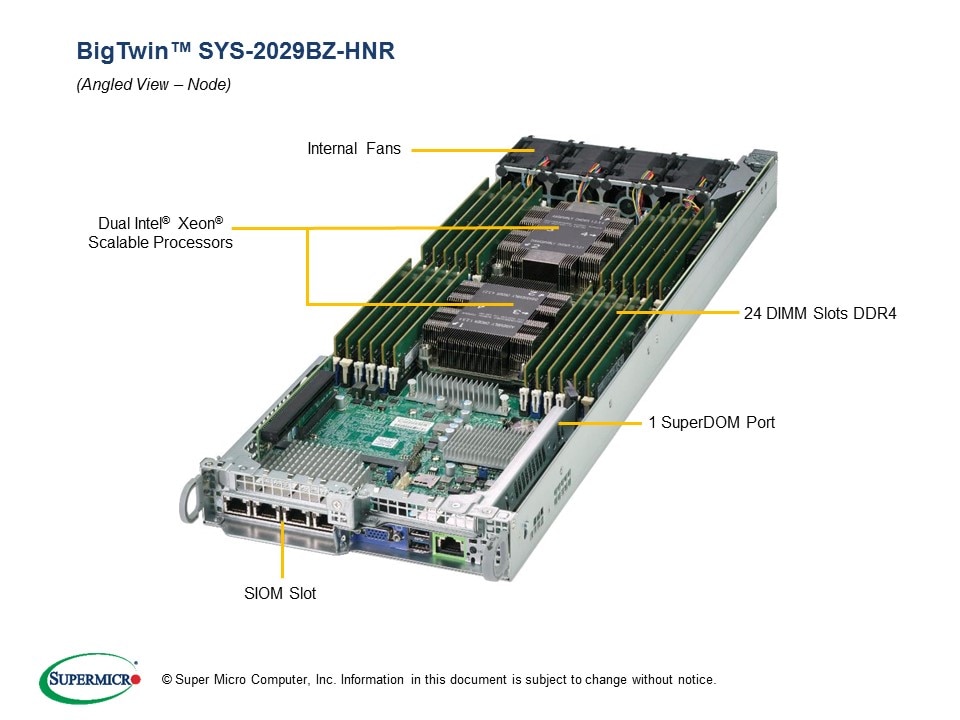 BigTwin™ SYS-2029BZ-HNR

(Angled View – Node)

Internal Fans

Dual Intel® Xeon® Scalable Processors

24 DIMM Slots DDR4

1 SuperDOM Port

SIOM Slot

SUPERMICRO

© Super Micro Computer, Inc. Information in this document is subject to change without notice.