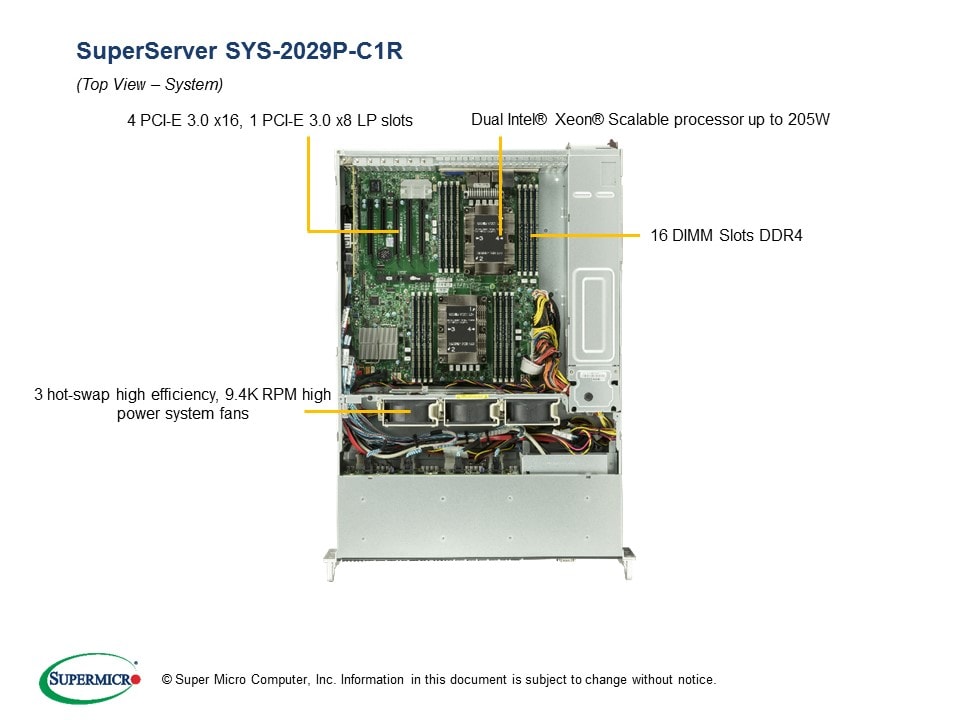 SuperServer SYS-2029P-C1R

(Top View – System)

4 PCI-E 3.0 x16, 1 PCI-E 3.0 x8 LP slots

Dual Intel® Xeon® Scalable processor up to 205W

16 DIMM Slots DDR4

3 hot-swap high efficiency, 9.4K RPM high power system fans

SUPERMICRO

© Super Micro Computer, Inc. Information in this document is subject to change without notice.