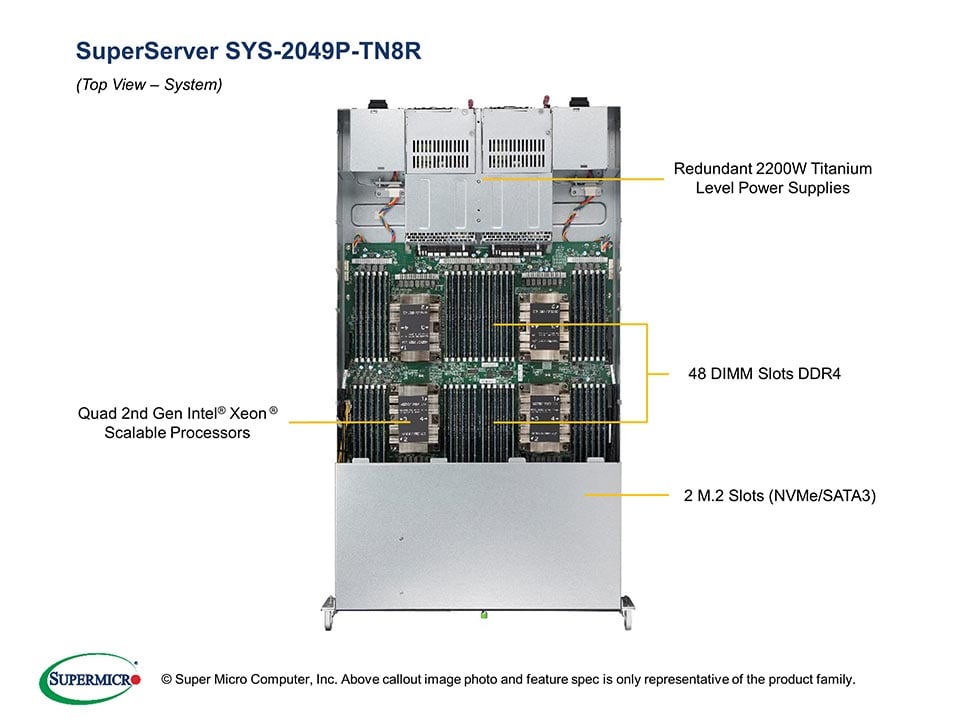 SuperServer SYS-2049P-TN8R

(Top View – System)

Redundant 2200W Titanium Level Power Supplies

48 DIMM Slots DDR4

Quad 2nd Gen Intel® Xeon® Scalable Processors

2 M.2 Slots (NVMe/SATA3)

SUPERMICRO

© Super Micro Computer, Inc. Above callout image photo and feature spec is only representative of the product family.