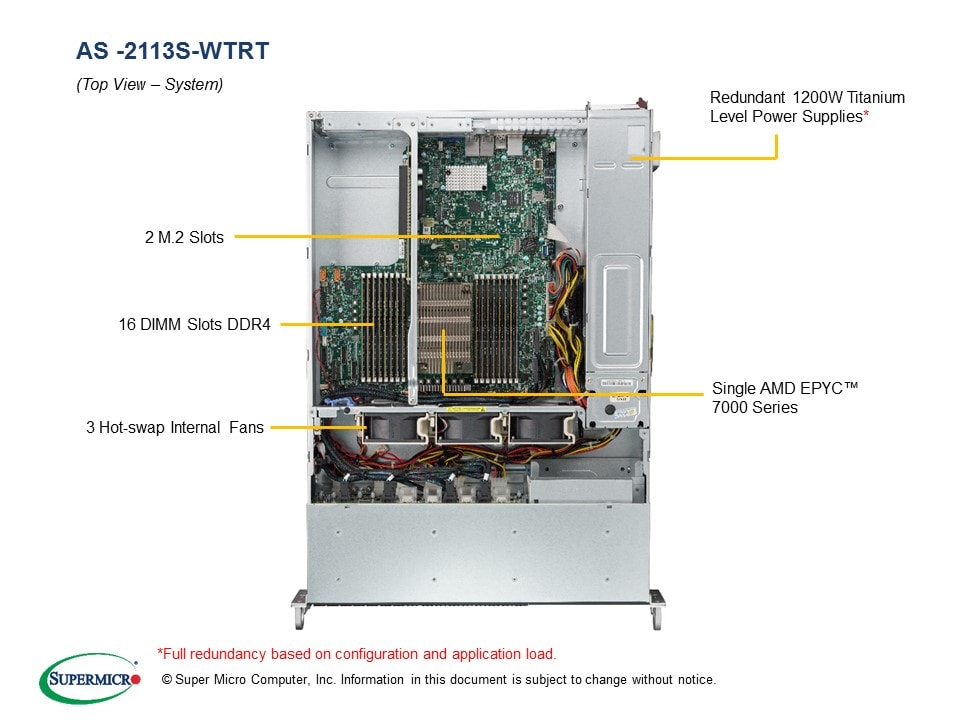 AS -2113S-WTRT

(Top View – System)

Redundant 1200W Titanium Level Power Supplies*

2 M.2 Slots

16 DIMM Slots DDR4

Single AMD EPYC™ 7000 Series

3 Hot-swap Internal Fans

*Full redundancy based on configuration and application load.

SUPERMICRO

© Super Micro Computer, Inc. Information in this document is subject to change without notice.