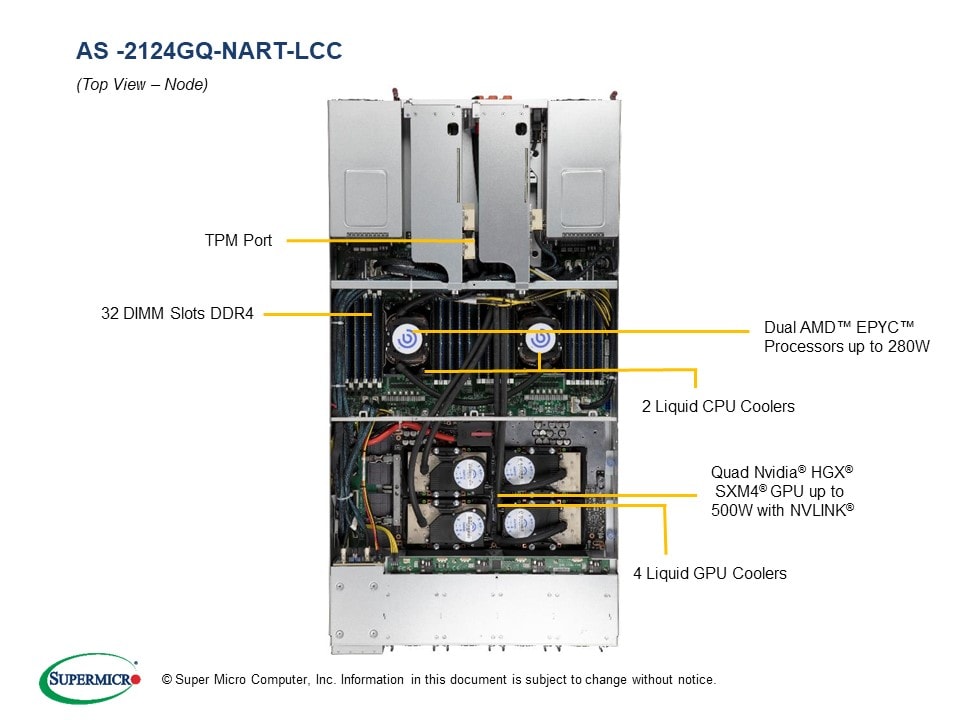 AS -2124GQ-NART-LCC

(Top View – Node)

TPM Port

32 DIMM Slots DDR4

Dual AMD™ EPYC™ Processors up to 280W

2 Liquid CPU Coolers

Quad Nvidia® HGX® SXM4® GPU up to 500W with NVLINK®

4 Liquid GPU Coolers

SUPERMICRO

© Super Micro Computer, Inc. Information in this document is subject to change without notice.