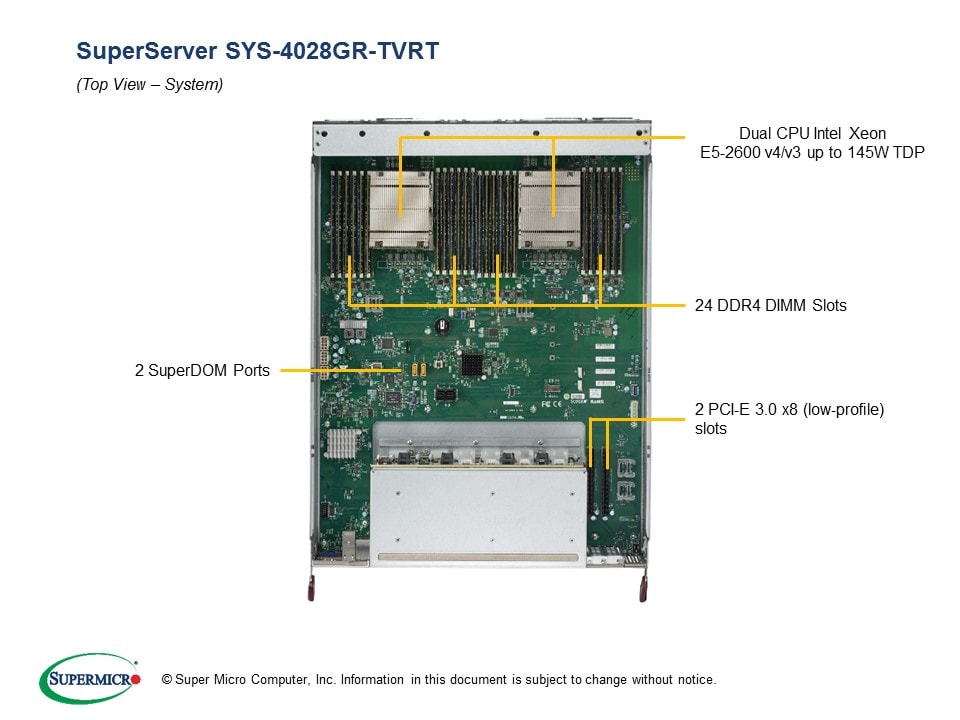 SuperServer SYS-4028GR-TVRT

(Top View – System)

Dual CPU Intel Xeon E5-2600 v4/v3 up to 145W TDP

24 DDR4 DIMM Slots

2 SuperDOM Ports

2 PCI-E 3.0 x8 (low-profile) slots

SUPERMICRO

© Super Micro Computer, Inc. Information in this document is subject to change without notice.