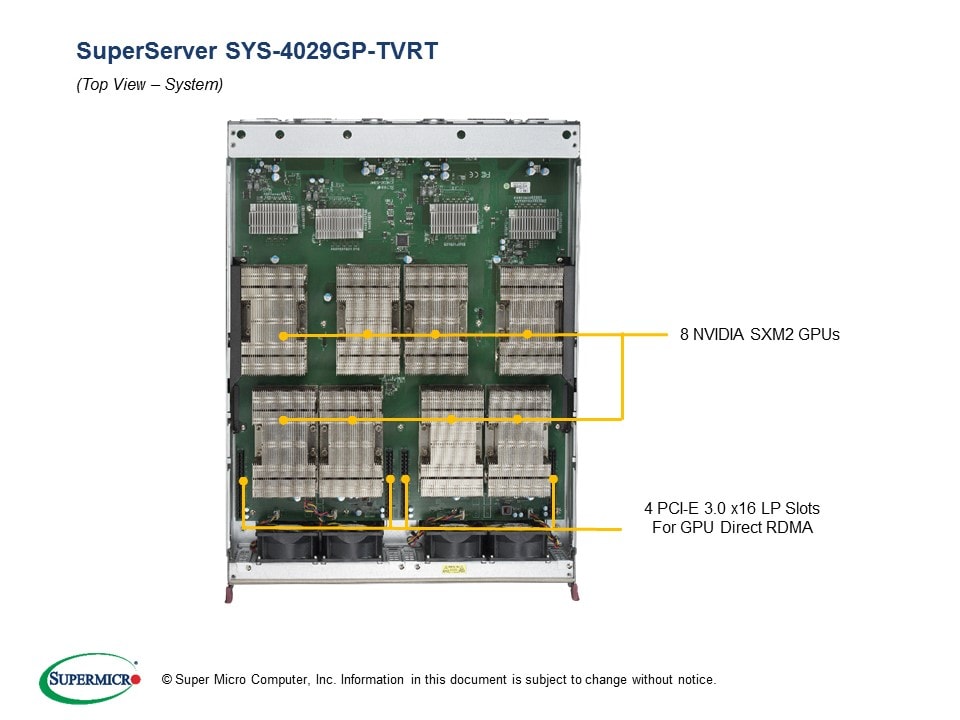 SuperServer SYS-4029GP-TVRT

(Top View – System)

8 NVIDIA SXM2 GPUs

4 PCI-E 3.0 x16 LP Slots
For GPU Direct RDMA

SUPERMICRO

© Super Micro Computer, Inc. Information in this document is subject to change without notice.