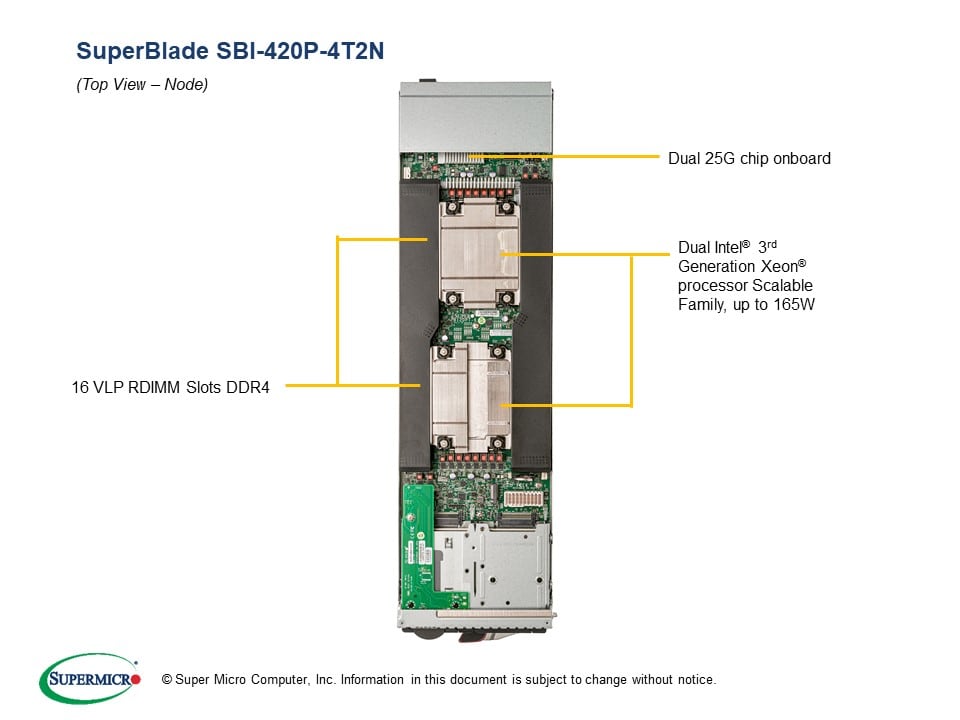 SuperBlade SBI-420P-4T2N

(Top View – Node)

Dual 25G chip onboard

Dual Intel® 3rd Generation Xeon® processor Scalable Family, up to 165W

16 VLP RDIMM Slots DDR4

SUPERMICRO

© Super Micro Computer, Inc. Information in this document is subject to change without notice.