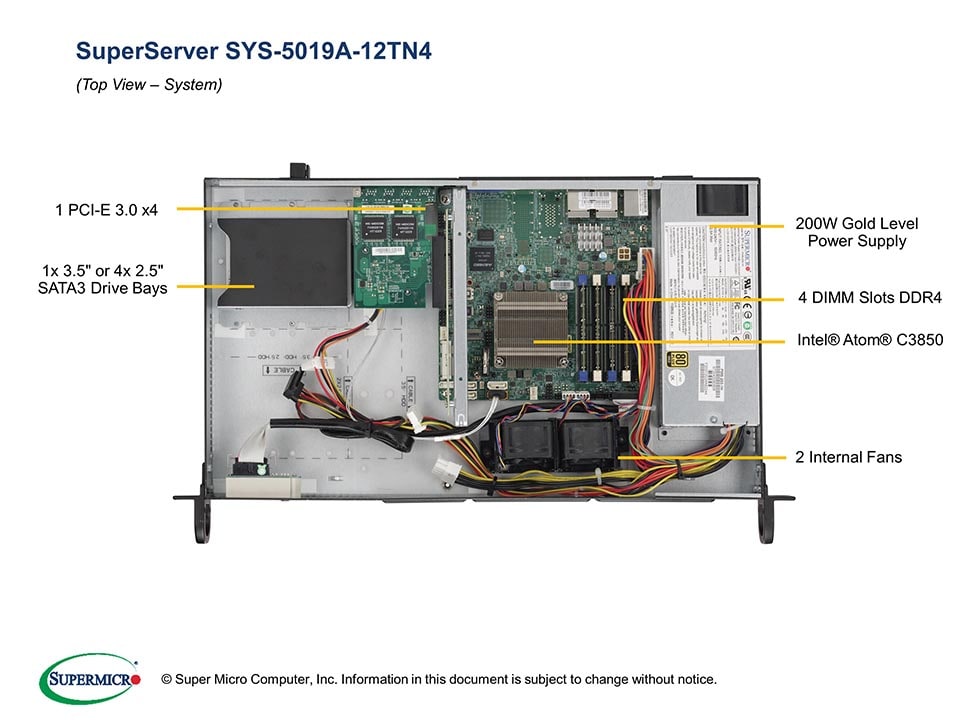 SuperServer SYS-5019A-12TN4

(Top View – System)

1 PCI-E 3.0 x4

1x 3.5" or 4x 2.5" SATA3 Drive Bays

200W Gold Level Power Supply

4 DIMM Slots DDR4

Intel® Atom® C3850

2 Internal Fans

SUPERMICRO

© Super Micro Computer, Inc. Information in this document is subject to change without notice.