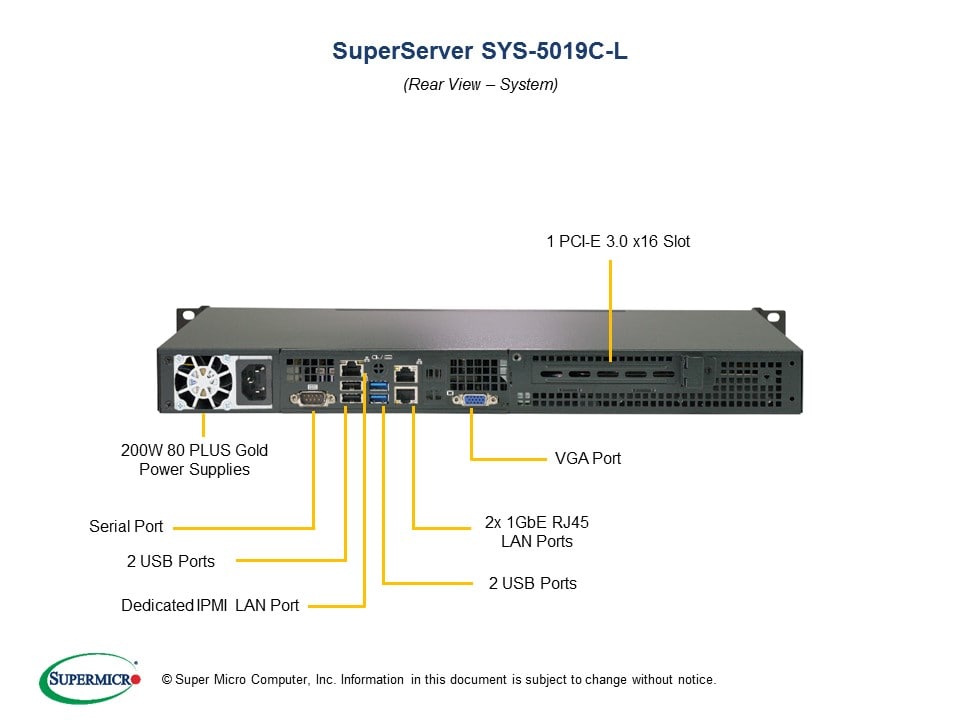 SuperServer SYS-5019C-L

(Rear View – System)

1 PCI-E 3.0 x16 Slot

200W 80 PLUS Gold Power Supplies

VGA Port

Serial Port

2x 1GbE RJ45 LAN Ports

2 USB Ports

2 USB Ports

Dedicated IPMI LAN Port

SUPERMICRO

© Super Micro Computer, Inc. Information in this document is subject to change without notice.