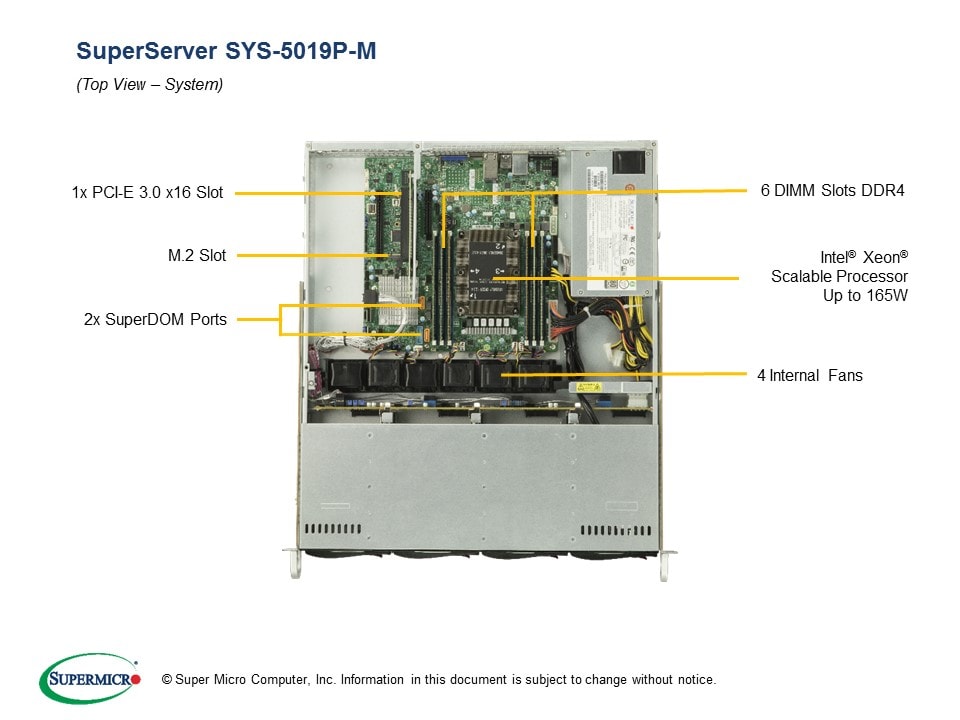 SuperServer SYS-5019P-M

(Top View – System)

1x PCI-E 3.0 x16 Slot

M.2 Slot

2x SuperDOM Ports

6 DIMM Slots DDR4

Intel® Xeon® Scalable Processor Up to 165W

4 Internal Fans

SUPERMICRO

© Super Micro Computer, Inc. Information in this document is subject to change without notice.