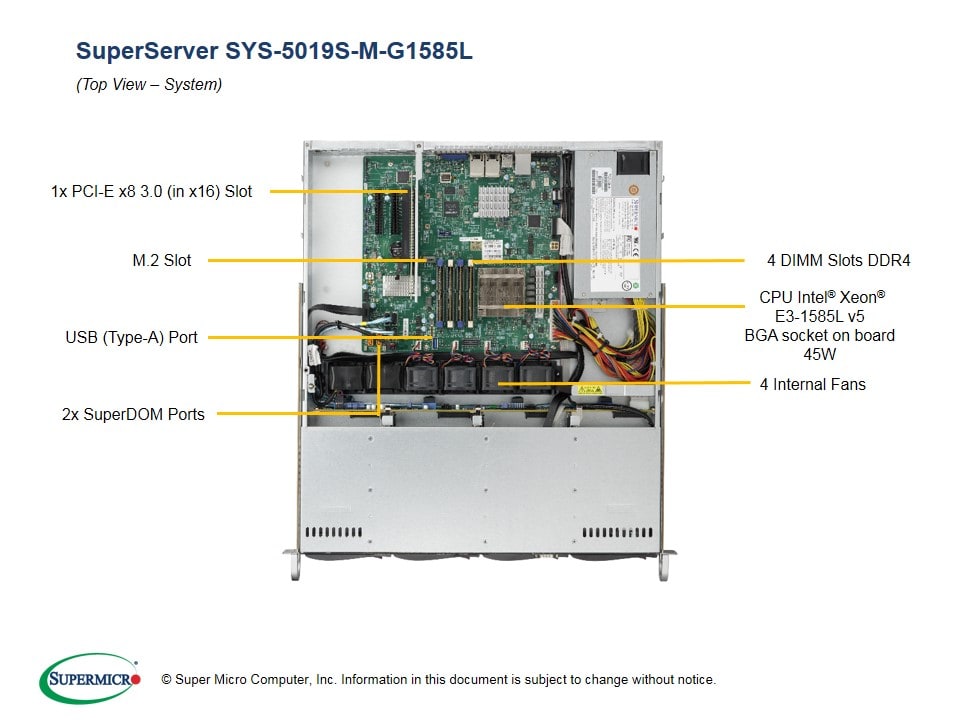 SuperServer SYS-5019S-M-G1585L

(Top View – System)

1x PCI-E x8 3.0 (in x16) Slot

M.2 Slot

USB (Type-A) Port

2x SuperDOM Ports

4 DIMM Slots DDR4

CPU Intel® Xeon® E3-1585L v5 BGA socket on board 45W

4 Internal Fans

SUPERMICRO

© Super Micro Computer, Inc. Information in this document is subject to change without notice.