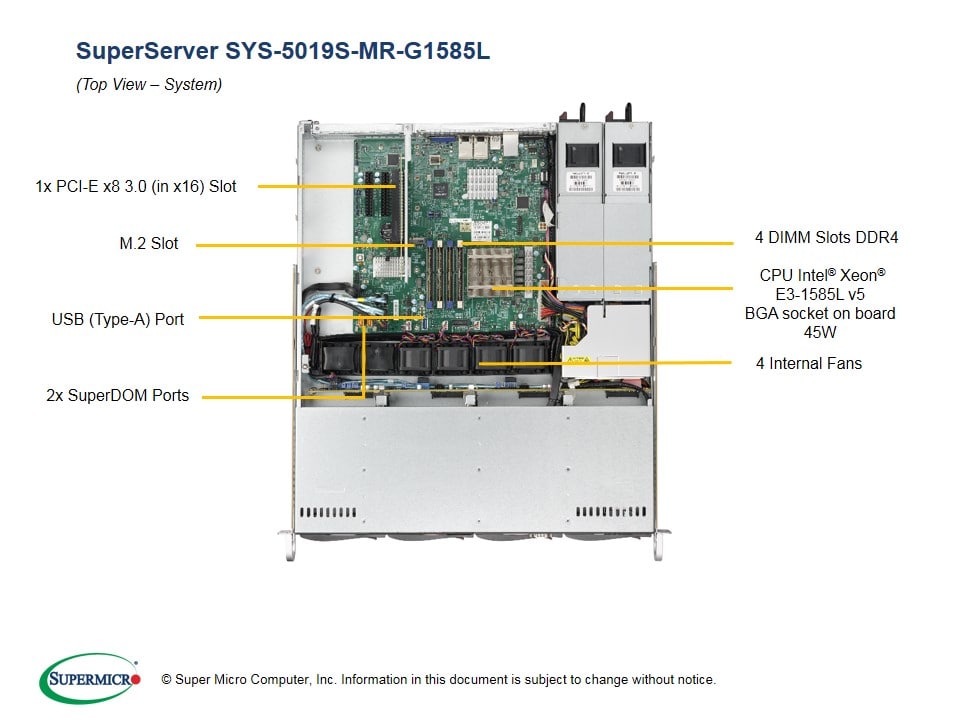 SuperServer SYS-5019S-MR-G1585L

(Top View – System)

1x PCI-E x8 3.0 (in x16) Slot

M.2 Slot

USB (Type-A) Port

2x SuperDOM Ports

4 DIMM Slots DDR4

CPU Intel® Xeon® E3-1585L v5 BGA socket on board 45W

4 Internal Fans

SUPERMICRO

© Super Micro Computer, Inc. Information in this document is subject to change without notice.