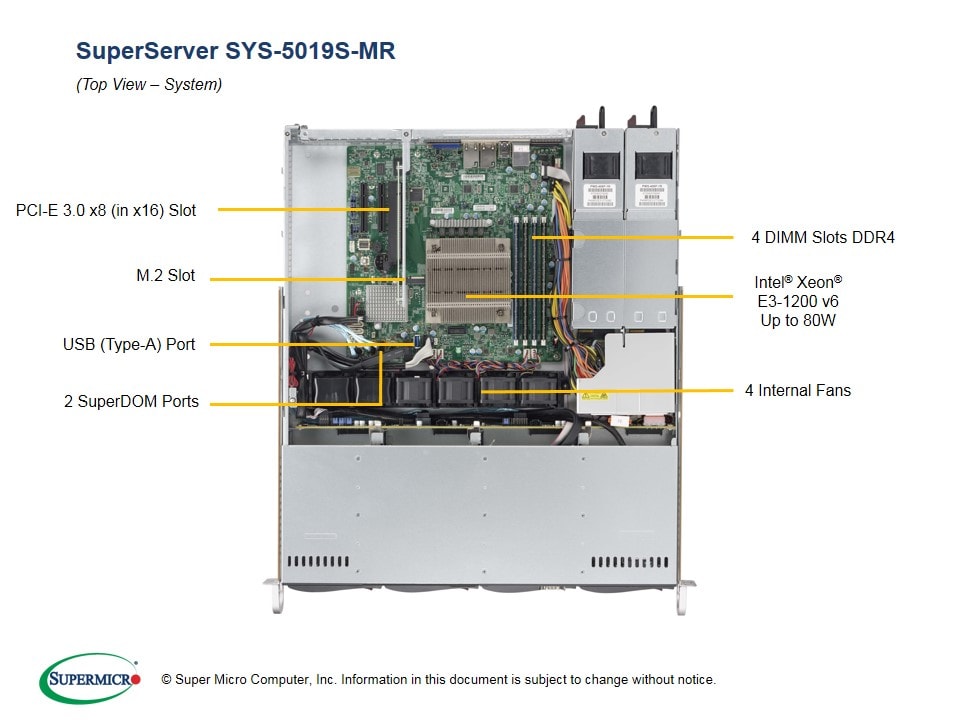 SuperServer SYS-5019S-MR

(Top View – System)

PCI-E 3.0 x8 (in x16) Slot

M.2 Slot

USB (Type-A) Port

2 SuperDOM Ports

4 DIMM Slots DDR4

Intel® Xeon®
E3-1200 v6
Up to 80W

4 Internal Fans

SUPERMICRO

© Super Micro Computer, Inc. Information in this document is subject to change without notice.