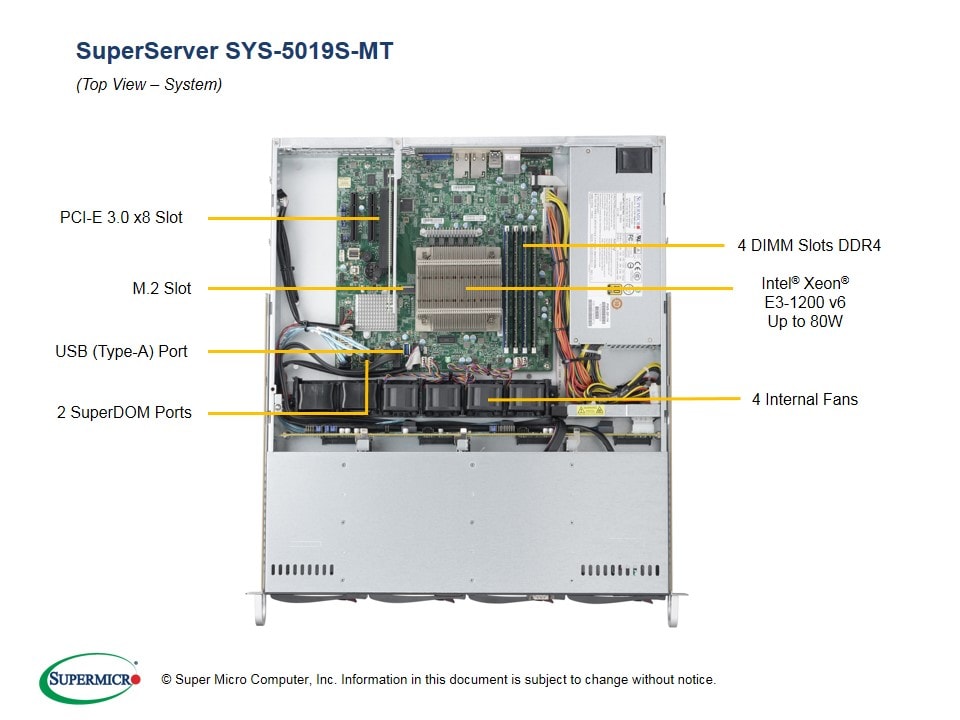 SuperServer SYS-5019S-MT

(Top View – System)

PCI-E 3.0 x8 Slot

M.2 Slot

USB (Type-A) Port

2 SuperDOM Ports

4 DIMM Slots DDR4

Intel® Xeon®
E3-1200 v6
Up to 80W

4 Internal Fans

SUPERMICRO

© Super Micro Computer, Inc. Information in this document is subject to change without notice.