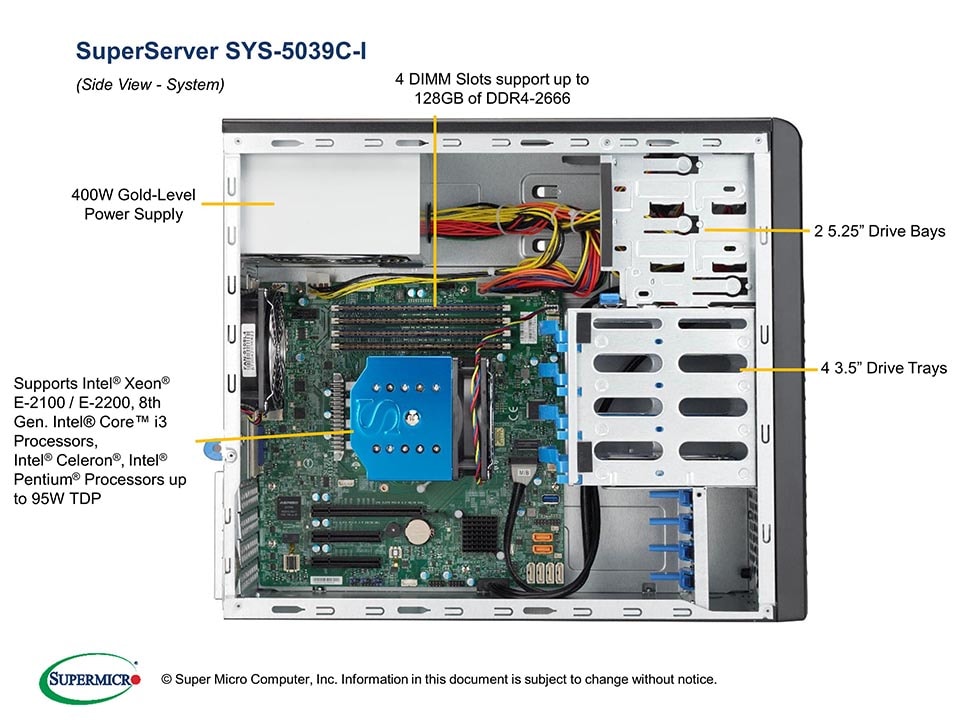 SuperServer SYS-5039C-I

(Side View - System)

4 DIMM Slots support up to 128GB of DDR4-2666

400W Gold-Level Power Supply

2 5.25" Drive Bays

4 3.5" Drive Trays

Supports Intel® Xeon® E-2100 / E-2200, 8th Gen. Intel® Core™ i3 Processors, Intel® Celeron®, Intel® Pentium® Processors up to 95W TDP

SUPERMICRO

© Super Micro Computer, Inc. Information in this document is subject to change without notice.