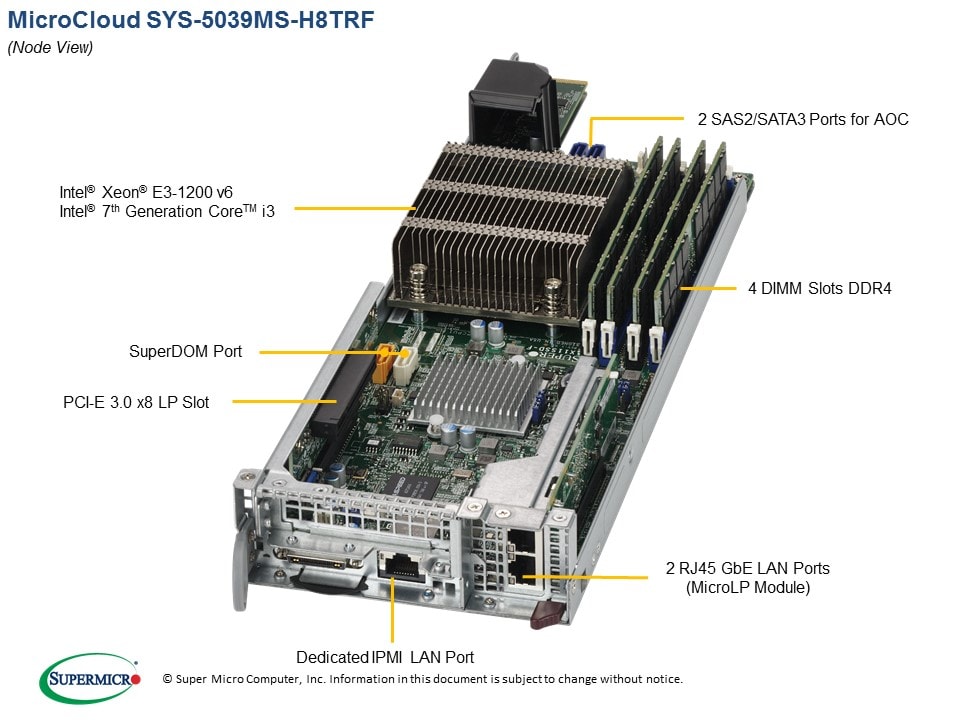 MicroCloud SYS-5039MS-H8TRF

(Node View)

2 SAS2/SATA3 Ports for AOC

Intel® Xeon® E3-1200 v6
Intel® 7th Generation Core™ i3

4 DIMM Slots DDR4

SuperDOM Port

PCI-E 3.0 x8 LP Slot

2 RJ45 GbE LAN Ports
(MicroLP Module)

Dedicated IPMI LAN Port

SUPERMICRO

© Super Micro Computer, Inc. Information in this document is subject to change without notice.