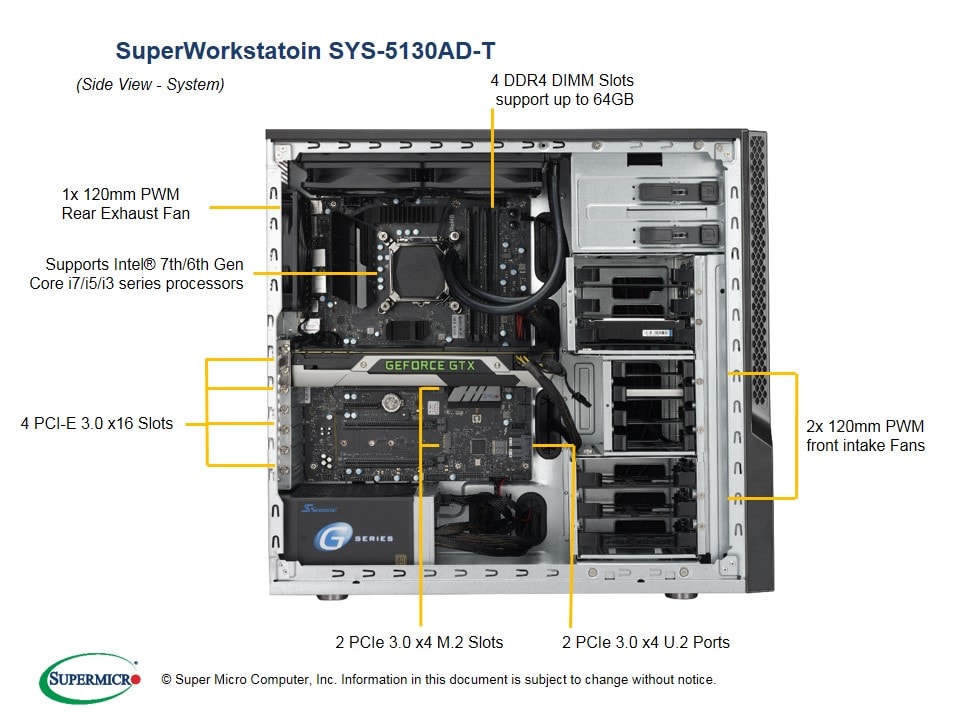 SuperWorkstatoin SYS-5130AD-T

(Side View - System)

4 DDR4 DIMM Slots support up to 64GB

1x 120mm PWM Rear Exhaust Fan

Supports Intel® 7th/6th Gen Core i7/i5/i3 series processors

GEFORCE GTX

4 PCI-E 3.0 x16 Slots

2x 120mm PWM front intake Fans

Seasonic

G SERIES

2 PCIe 3.0 x4 M.2 Slots

2 PCIe 3.0 x4 U.2 Ports

SUPERMICRO

© Super Micro Computer, Inc. Information in this document is subject to change without notice.