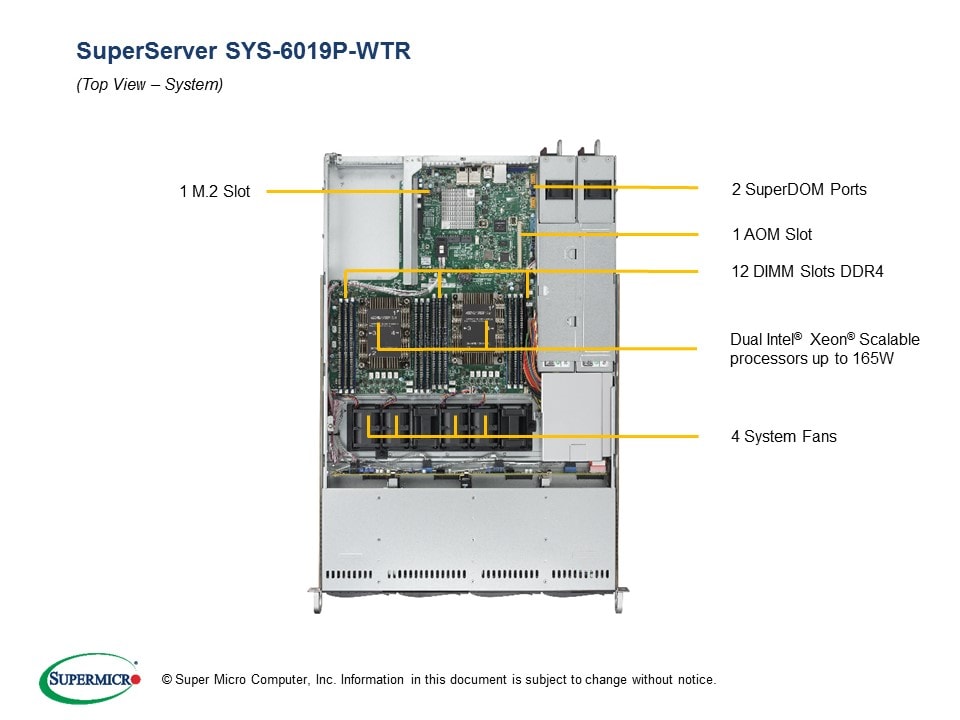 SuperServer SYS-6019P-WTR

(Top View – System)

1 M.2 Slot

2 SuperDOM Ports

1 AOM Slot

12 DIMM Slots DDR4

Dual Intel® Xeon® Scalable processors up to 165W

4 System Fans

SUPERMICRO

© Super Micro Computer, Inc. Information in this document is subject to change without notice.