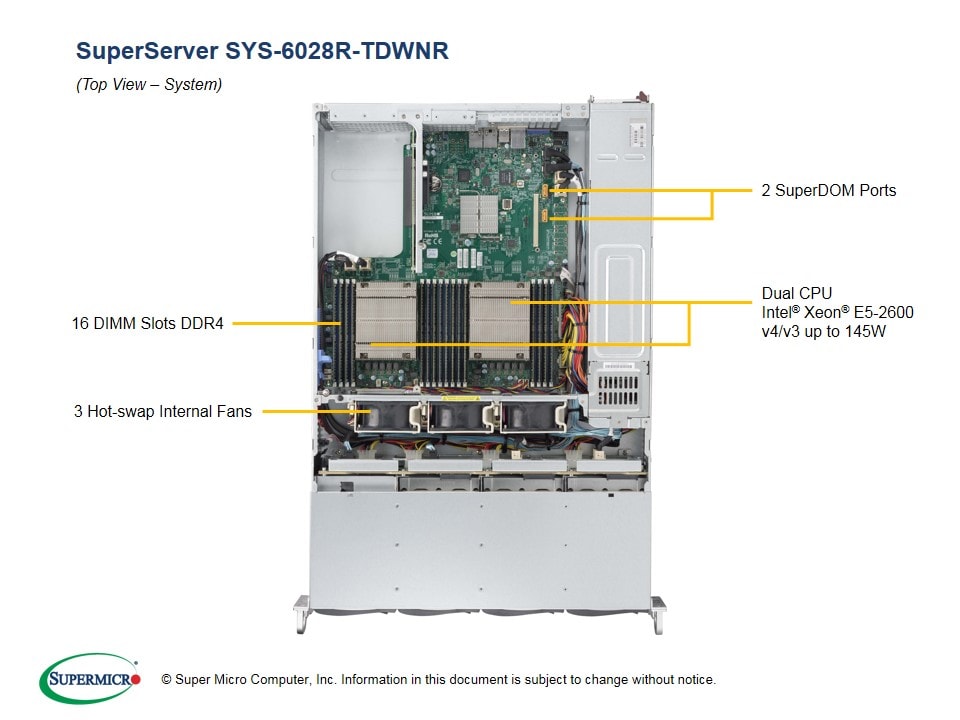 SuperServer SYS-6028R-TDWNR

(Top View – System)

2 SuperDOM Ports

Dual CPU
Intel® Xeon® E5-2600 v4/v3 up to 145W

16 DIMM Slots DDR4

3 Hot-swap Internal Fans

SUPERMICRO

© Super Micro Computer, Inc. Information in this document is subject to change without notice.