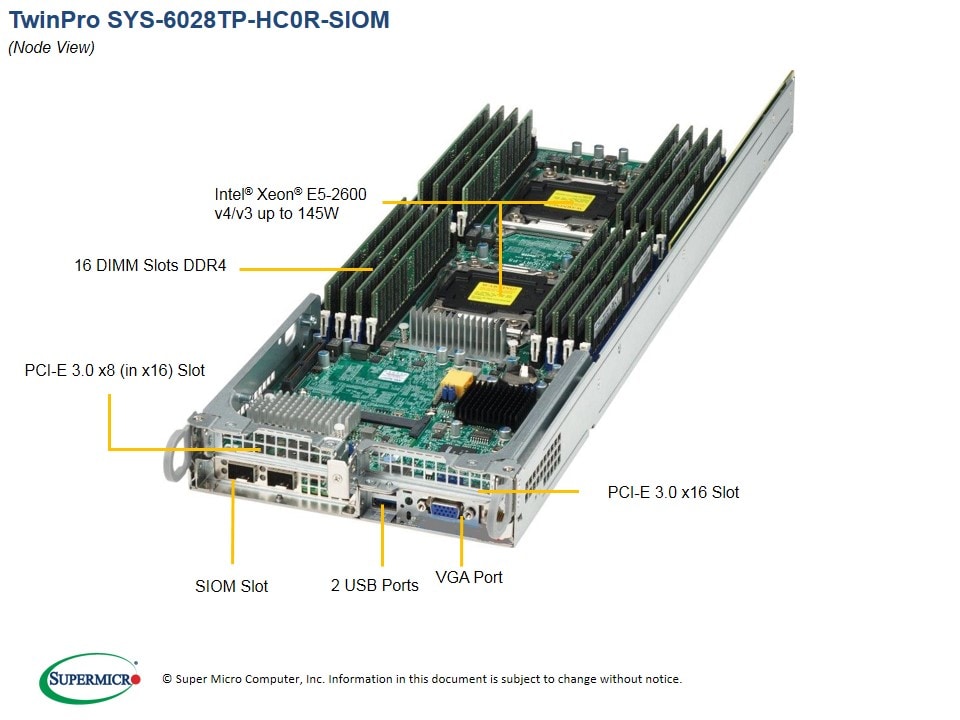 TwinPro SYS-6028TP-HC0R-SIOM
(Node View)

Intel® Xeon® E5-2600 v4/v3 up to 145W

16 DIMM Slots DDR4

PCI-E 3.0 x8 (in x16) Slot

PCI-E 3.0 x16 Slot

SIOM Slot

2 USB Ports

VGA Port

SUPERMICRO

© Super Micro Computer, Inc. Information in this document is subject to change without notice.