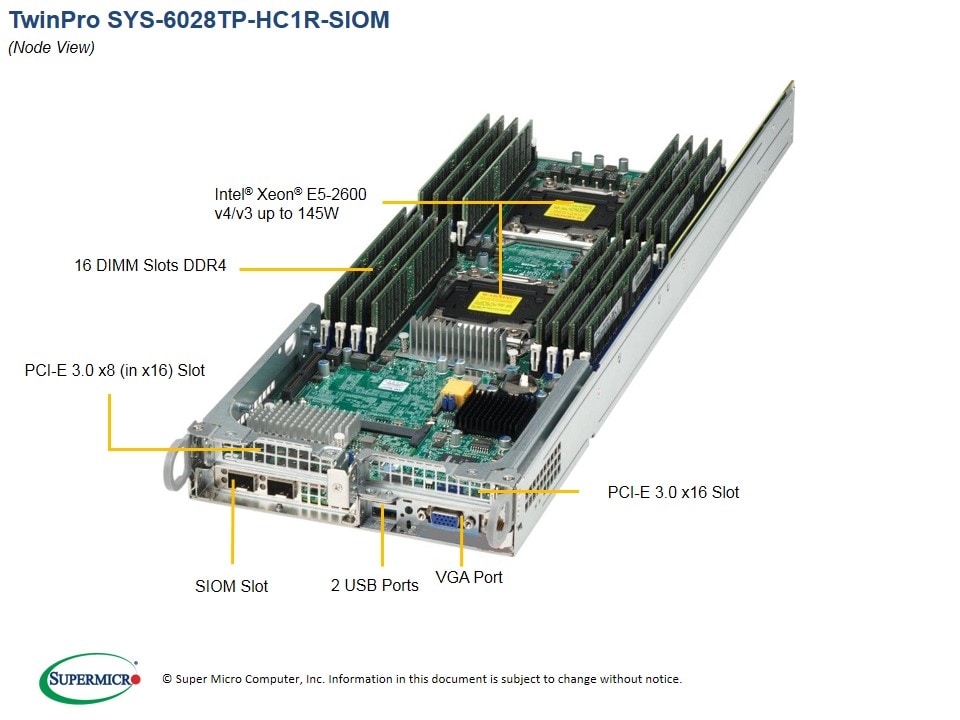 TwinPro SYS-6028TP-HC1R-SIOM
(Node View)

Intel® Xeon® E5-2600 v4/v3 up to 145W

16 DIMM Slots DDR4

PCI-E 3.0 x8 (in x16) Slot

PCI-E 3.0 x16 Slot

SIOM Slot

2 USB Ports

VGA Port

SUPERMICRO

© Super Micro Computer, Inc. Information in this document is subject to change without notice.