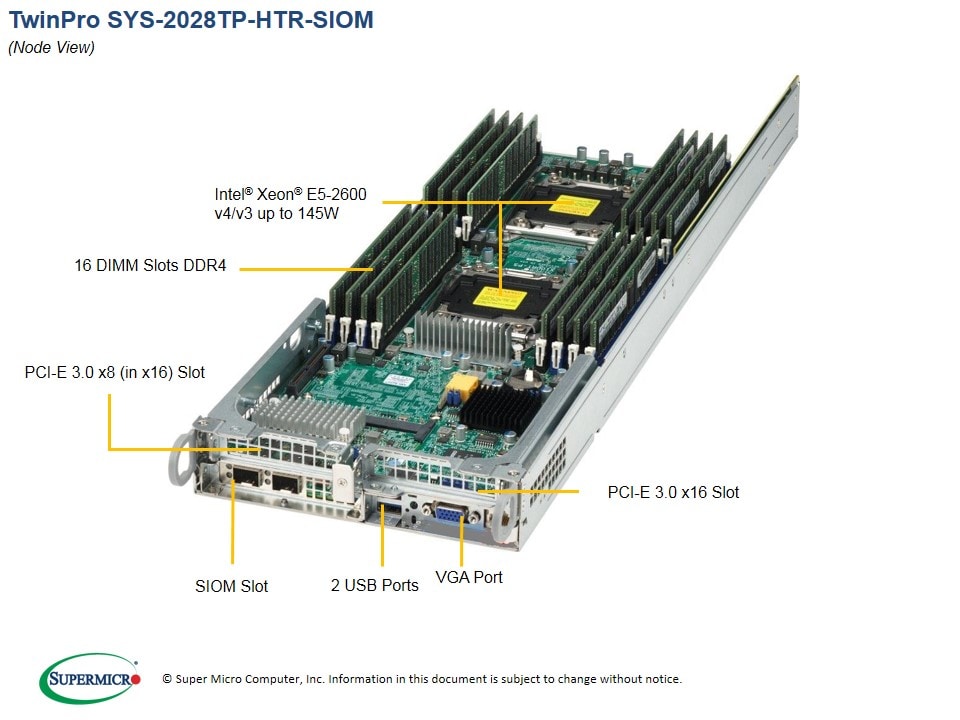 TwinPro SYS-2028TP-HTR-SIOM
(Node View)

Intel® Xeon® E5-2600 v4/v3 up to 145W

16 DIMM Slots DDR4

PCI-E 3.0 x8 (in x16) Slot

PCI-E 3.0 x16 Slot

SIOM Slot

2 USB Ports

VGA Port

SUPERMICRO

© Super Micro Computer, Inc. Information in this document is subject to change without notice.