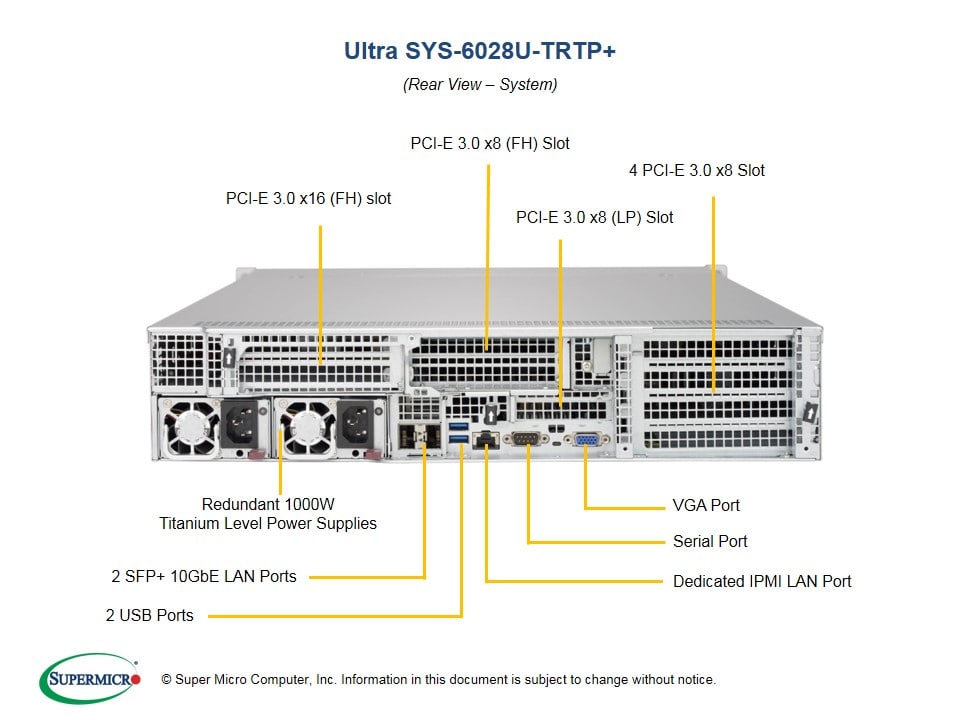 Ultra SYS-6028U-TRTP+

(Rear View – System)

PCI-E 3.0 x8 (FH) Slot

4 PCI-E 3.0 x8 Slot

PCI-E 3.0 x16 (FH) slot

PCI-E 3.0 x8 (LP) Slot

Redundant 1000W Titanium Level Power Supplies

VGA Port

Serial Port

2 SFP+ 10GbE LAN Ports

Dedicated IPMI LAN Port

2 USB Ports

SUPERMICRO

© Super Micro Computer, Inc. Information in this document is subject to change without notice.