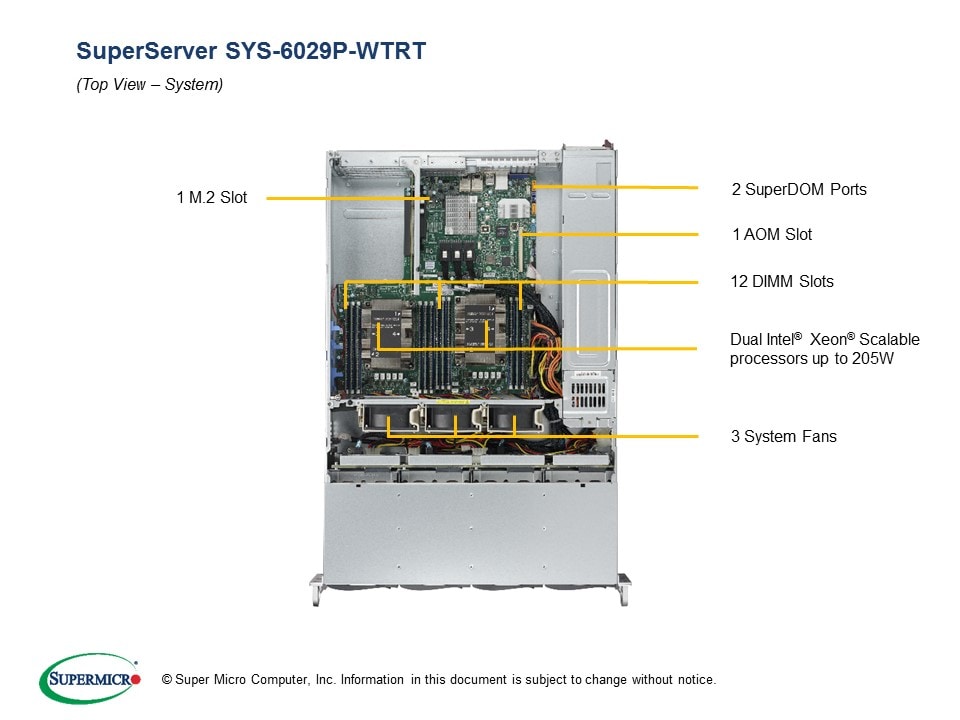 SuperServer SYS-6029P-WTRT

(Top View – System)

1 M.2 Slot

2 SuperDOM Ports

1 AOM Slot

12 DIMM Slots

Dual Intel® Xeon® Scalable processors up to 205W

3 System Fans

SUPERMICRO

© Super Micro Computer, Inc. Information in this document is subject to change without notice.