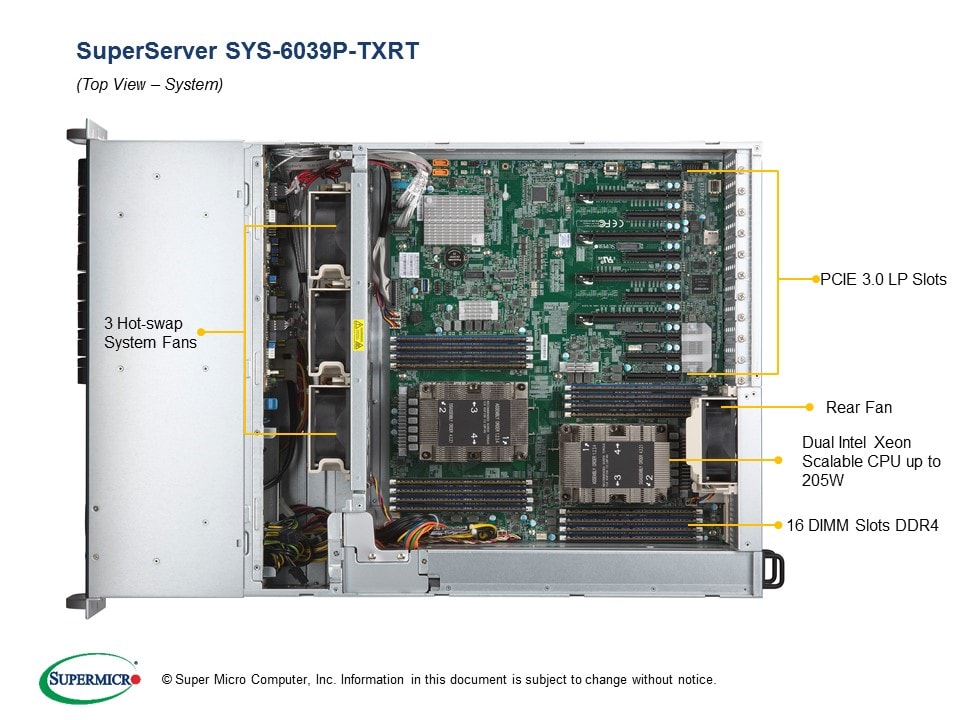 SuperServer SYS-6039P-TXRT

(Top View – System)

3 Hot-swap System Fans

PCIE 3.0 LP Slots

Rear Fan

Dual Intel Xeon Scalable CPU up to 205W

16 DIMM Slots DDR4

SUPERMICRO

© Super Micro Computer, Inc. Information in this document is subject to change without notice.