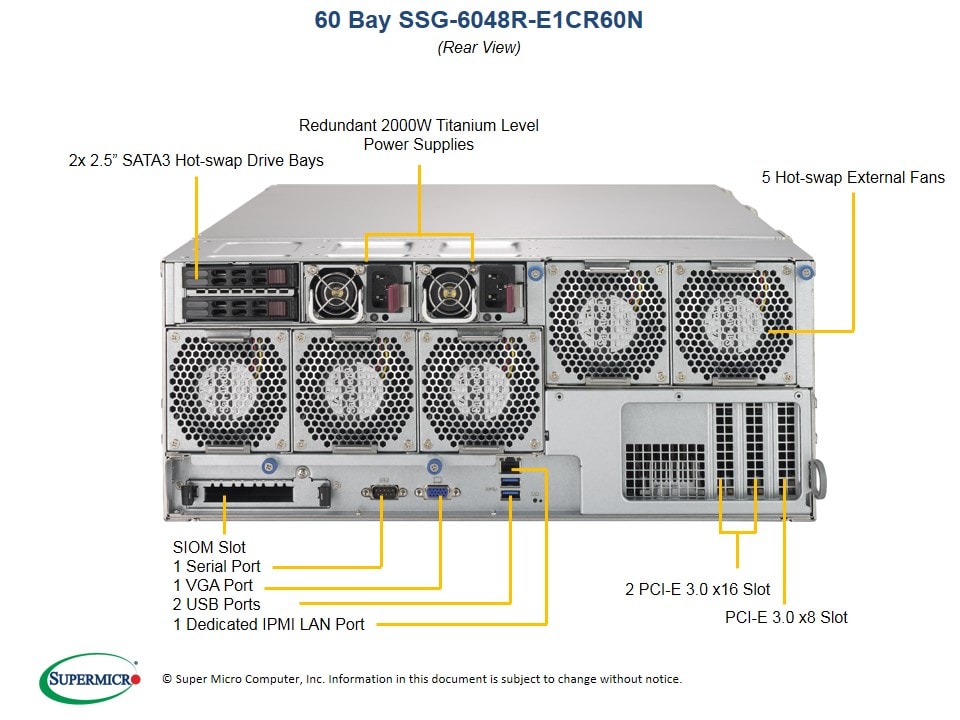 60 Bay SSG-6048R-E1CR60N
(Rear View)

Redundant 2000W Titanium Level Power Supplies

2x 2.5" SATA3 Hot-swap Drive Bays

5 Hot-swap External Fans

SIOM Slot
1 Serial Port
1 VGA Port
2 USB Ports
1 Dedicated IPMI LAN Port

2 PCI-E 3.0 x16 Slot

PCI-E 3.0 x8 Slot

SUPERMICRO

© Super Micro Computer, Inc. Information in this document is subject to change without notice.