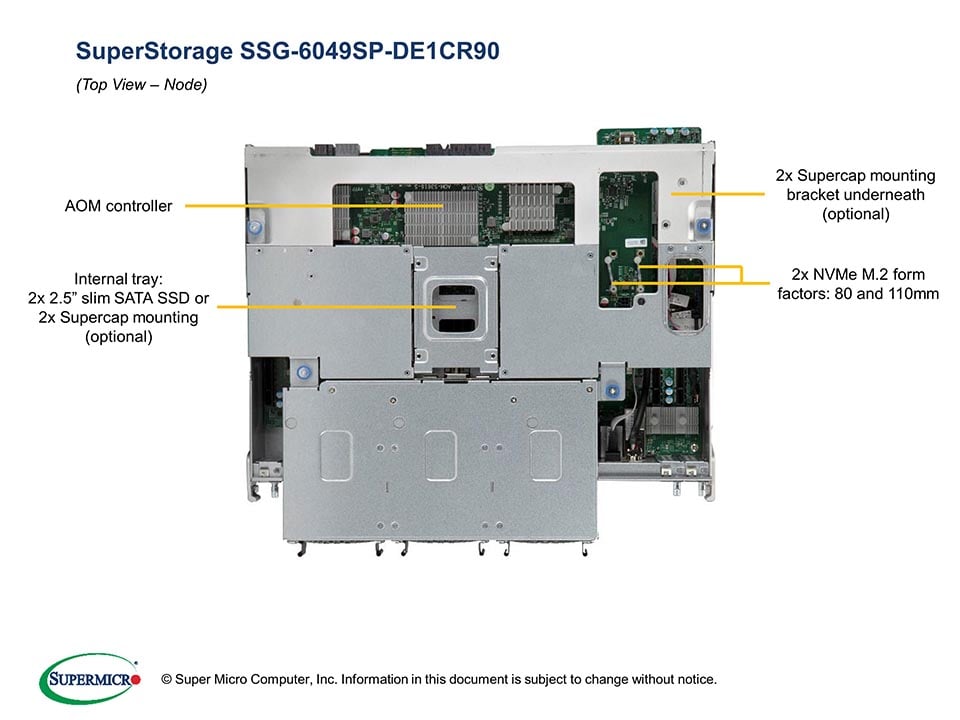 SuperStorage SSG-6049SP-DE1CR90

(Top View – Node)

AOM controller

Internal tray:
2x 2.5" slim SATA SSD or
2x Supercap mounting
(optional)

2x Supercap mounting
bracket underneath
(optional)

2x NVMe M.2 form
factors: 80 and 110mm

SUPERMICRO

© Super Micro Computer, Inc. Information in this document is subject to change without notice.