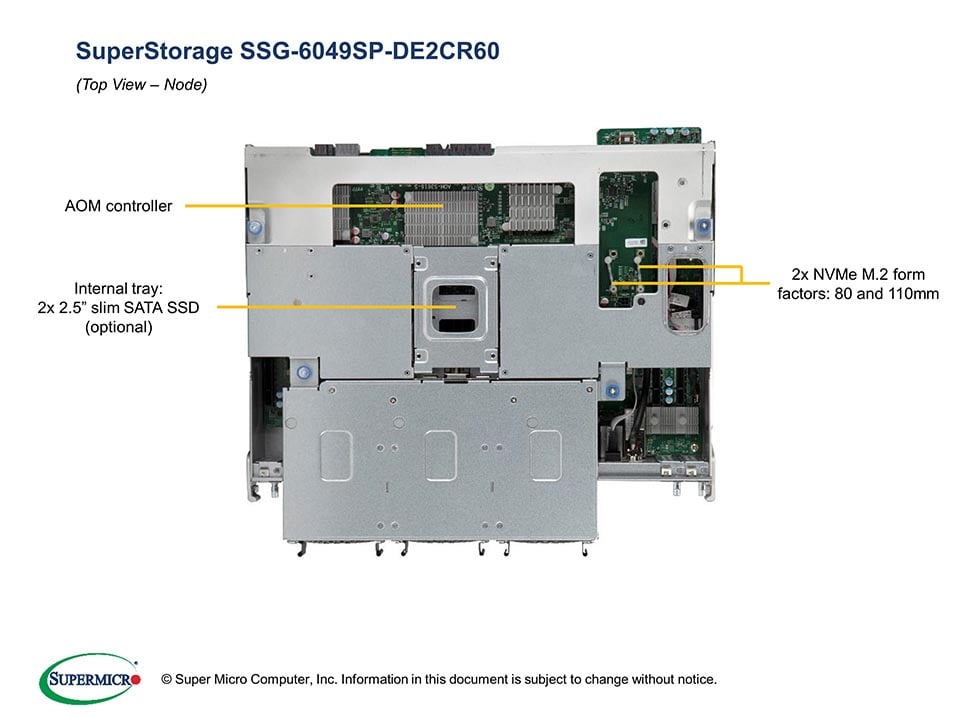 SuperStorage SSG-6049SP-DE2CR60

(Top View – Node)

AOM controller

Internal tray: 2x 2.5" slim SATA SSD (optional)

2x NVMe M.2 form factors: 80 and 110mm

SUPERMICRO

© Super Micro Computer, Inc. Information in this document is subject to change without notice.