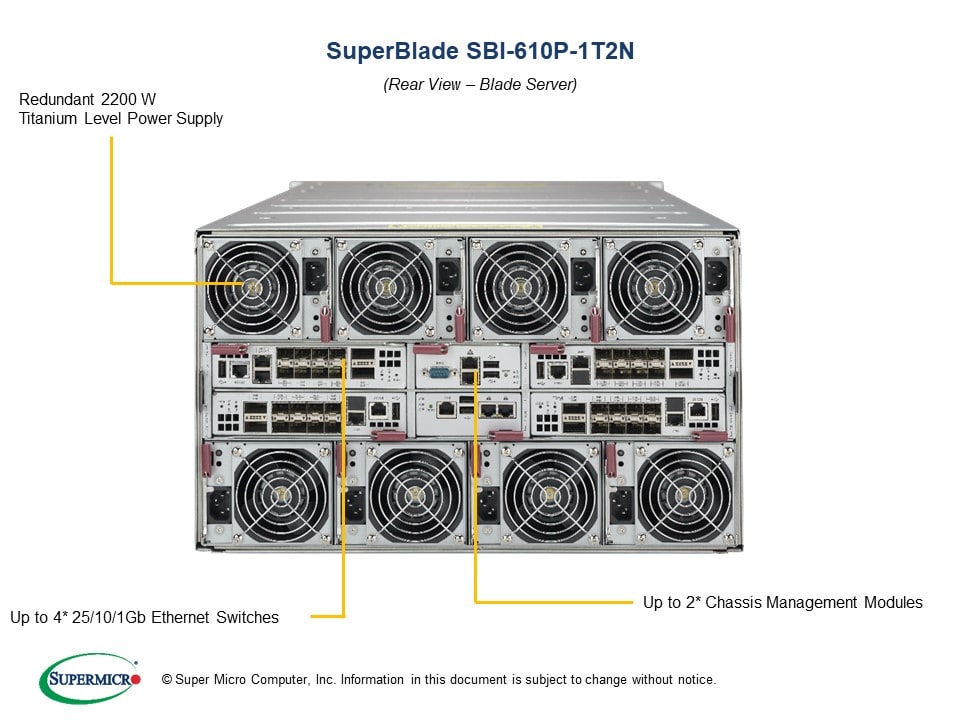 SuperBlade SBI-610P-1T2N

(Rear View – Blade Server)

Redundant 2200 W
Titanium Level Power Supply

Up to 4* 25/10/1Gb Ethernet Switches

Up to 2* Chassis Management Modules

SUPERMICRO

© Super Micro Computer, Inc. Information in this document is subject to change without notice.