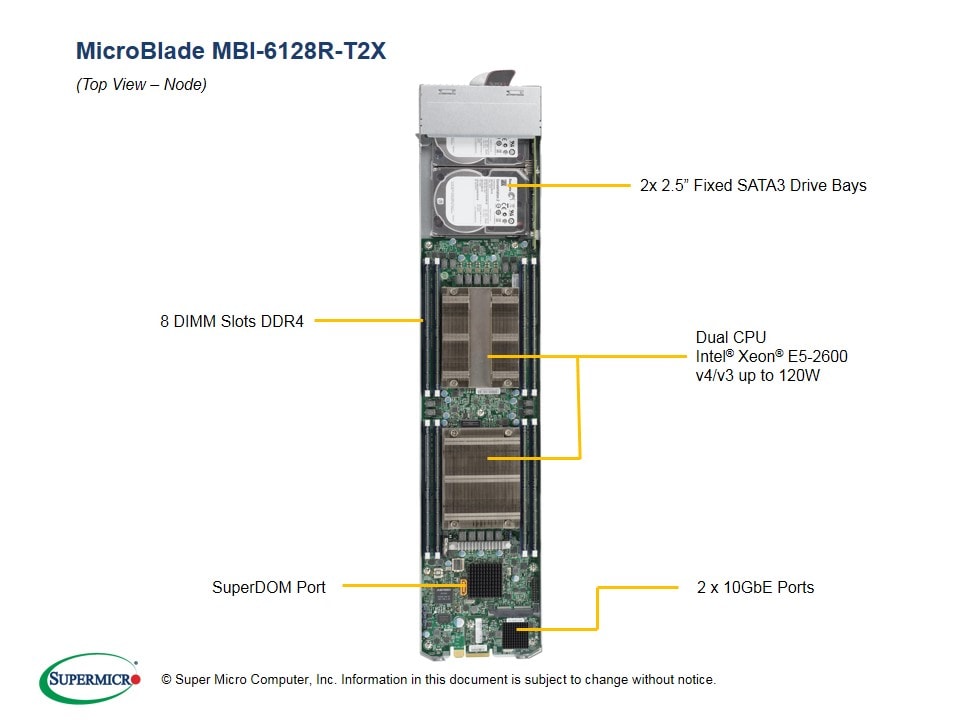 MicroBlade MBI-6128R-T2X

(Top View – Node)

2x 2.5” Fixed SATA3 Drive Bays

8 DIMM Slots DDR4

Dual CPU
Intel® Xeon® E5-2600
v4/v3 up to 120W

SuperDOM Port

2 x 10GbE Ports

SUPERMICRO

© Super Micro Computer, Inc. Information in this document is subject to change without notice.