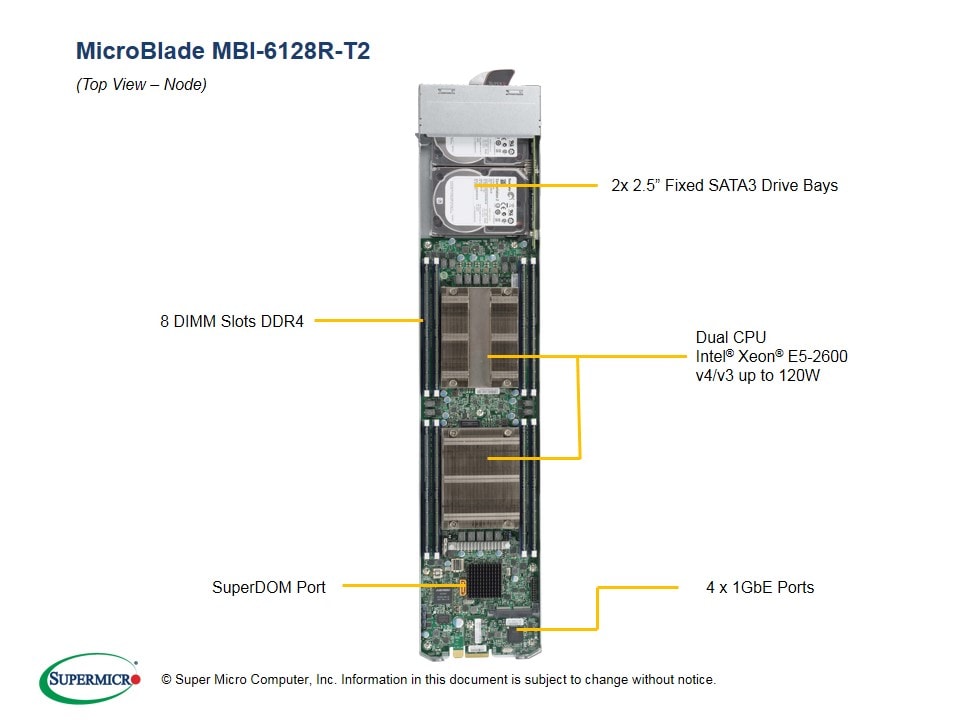 MicroBlade MBI-6128R-T2

(Top View – Node)

2x 2.5" Fixed SATA3 Drive Bays

8 DIMM Slots DDR4

Dual CPU
Intel® Xeon® E5-2600
v4/v3 up to 120W

SuperDOM Port

4 x 1GbE Ports

SUPERMICRO

© Super Micro Computer, Inc. Information in this document is subject to change without notice.