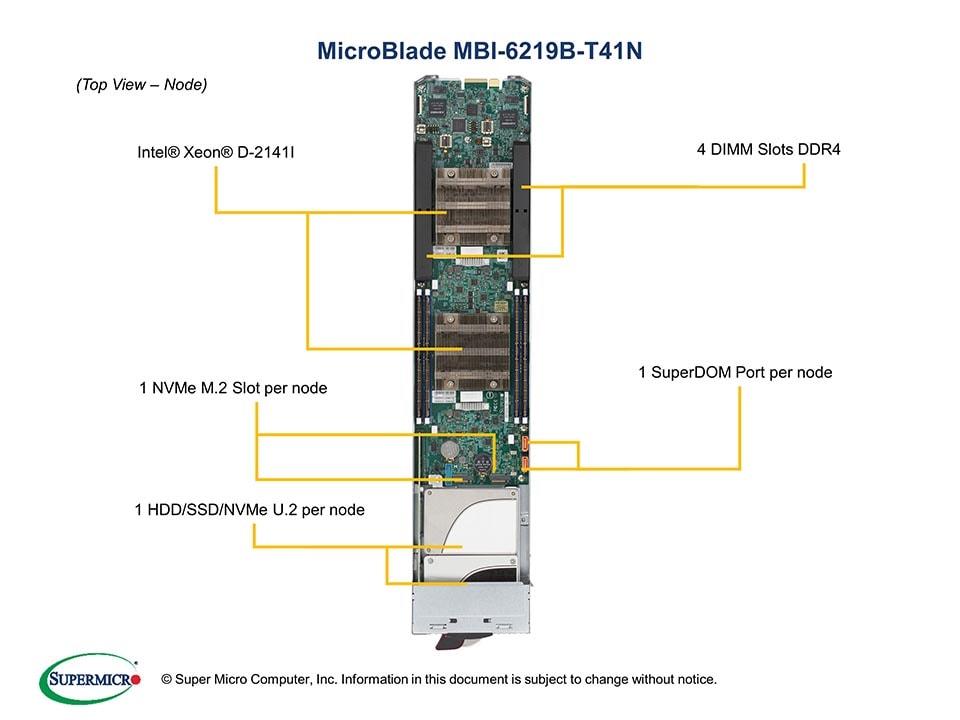 MicroBlade MBI-6219B-T41N

(Top View – Node)

Intel® Xeon® D-2141I

4 DIMM Slots DDR4

1 NVMe M.2 Slot per node

1 SuperDOM Port per node

1 HDD/SSD/NVMe U.2 per node

SUPERMICRO

© Super Micro Computer, Inc. Information in this document is subject to change without notice.